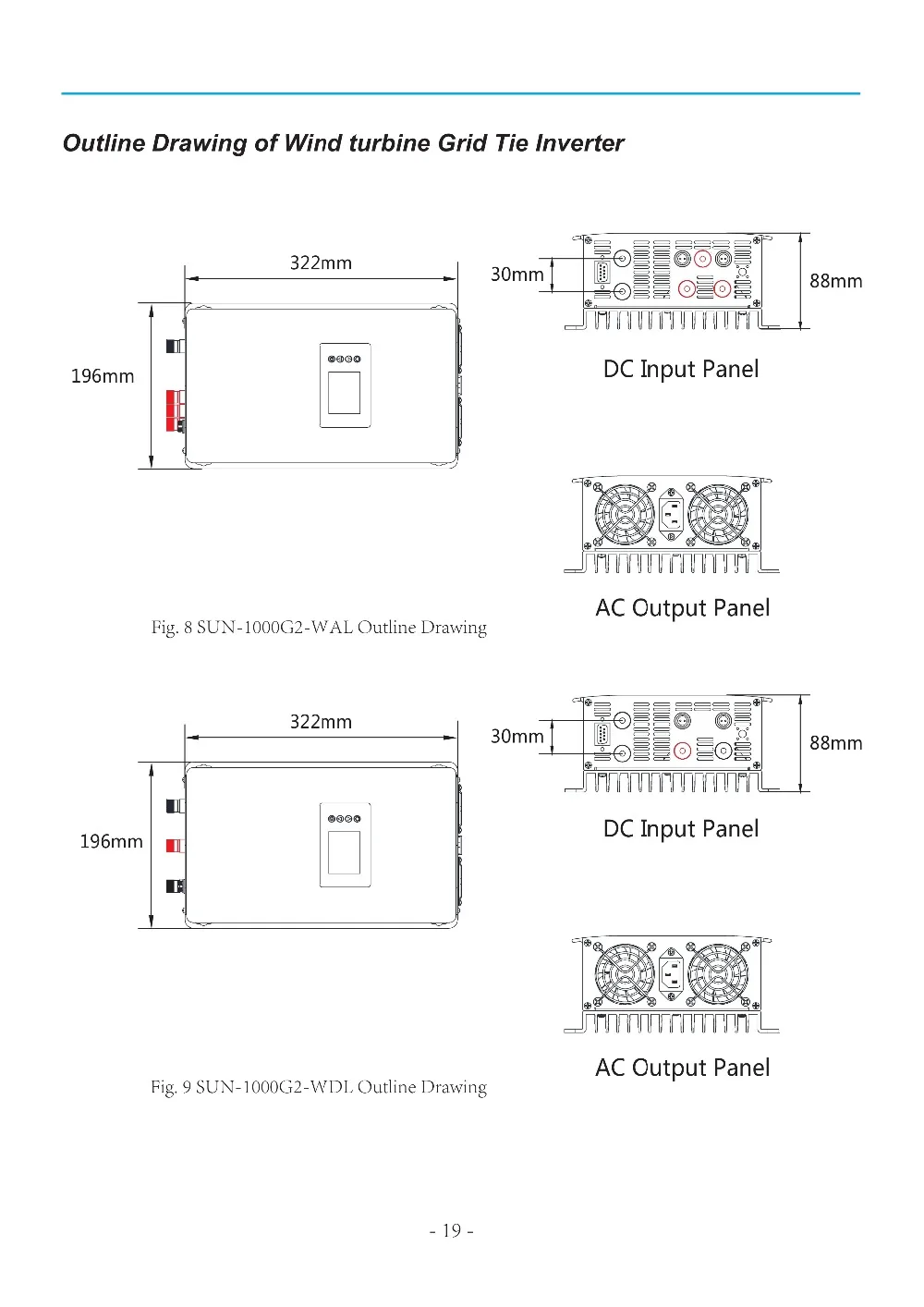 Outline Drawing of Wind turbine Grid Tie Inverter

322mm

196mm

30mm

88mm

DC Input Panel

AC Output Panel

Fig. 8 SUN-1000G2-WAL Outline Drawing

322mm

196mm

30mm

88mm

DC Input Panel

AC Output Panel

Fig. 9 SUN-1000G2-WDL Outline Drawing

- 19 -