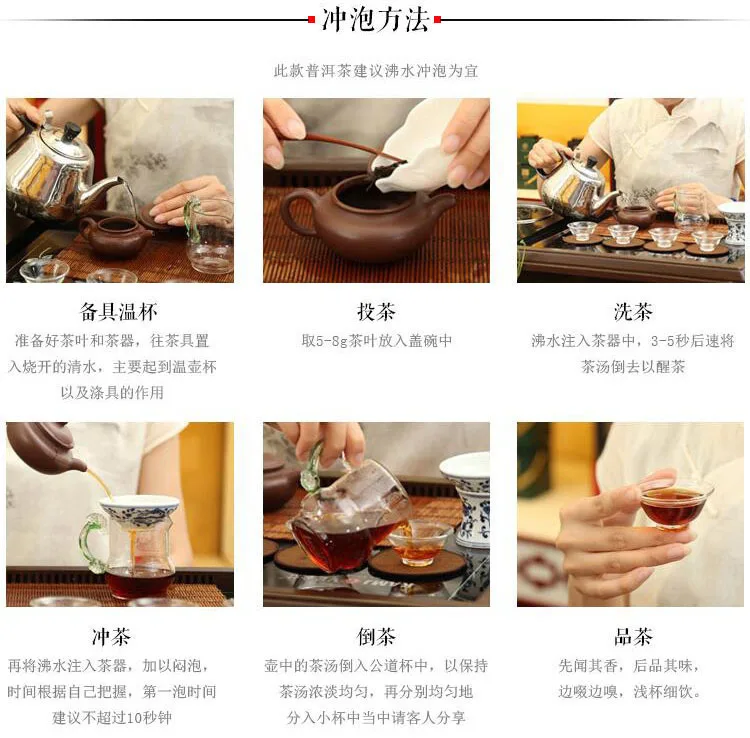 冲泡方法

此款普洱茶建议沸水冲泡为宜

备具温杯

准备好茶叶和茶器，往茶具置入烧开的清水，主要起到温壶杯以及涤具的作用

投茶

取5-8g茶叶放入盖碗中

洗茶

沸水注入茶器中，3-5秒后速将茶汤倒去以醒茶

冲茶

再将沸水注入茶器，加以闷泡，时间根据自己把握，第一泡时间建议不超过10秒钟

倒茶

壶中的茶汤倒入公道杯中，以保持茶汤浓淡均匀，再分别均匀地分入小杯中当中请客人分享

品茶

先闻其香，后品其味，边啜边嗅，浅杯细饮。