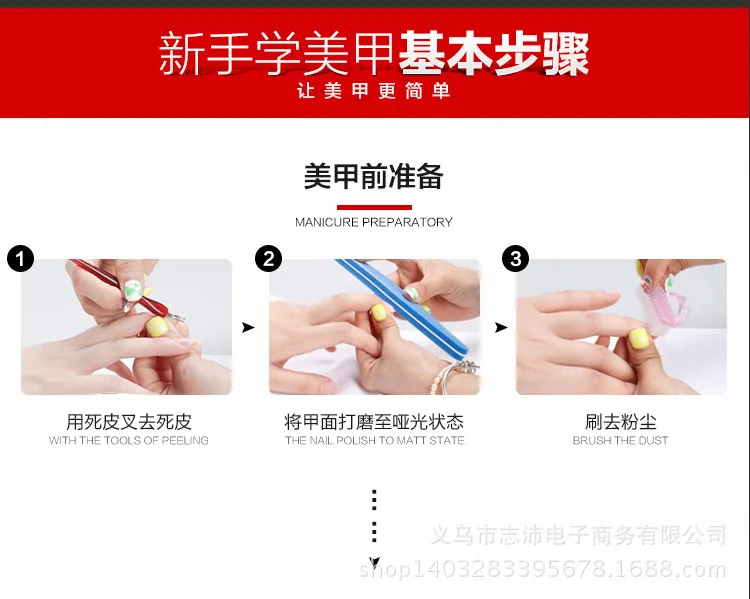 新手学美甲基本步骤
让美甲更简单

美甲前准备
MANICURE PREPARATORY

1
用死皮叉去死皮
WITH THE TOOLS OF PEELING

2
将甲面打磨至哑光状态
THE NAIL POLISH TO MATT STATE

3
刷去粉尘
BRUSH THE DUST

义乌市志沛电子商务有限公司
shop1403283395678.1688.com