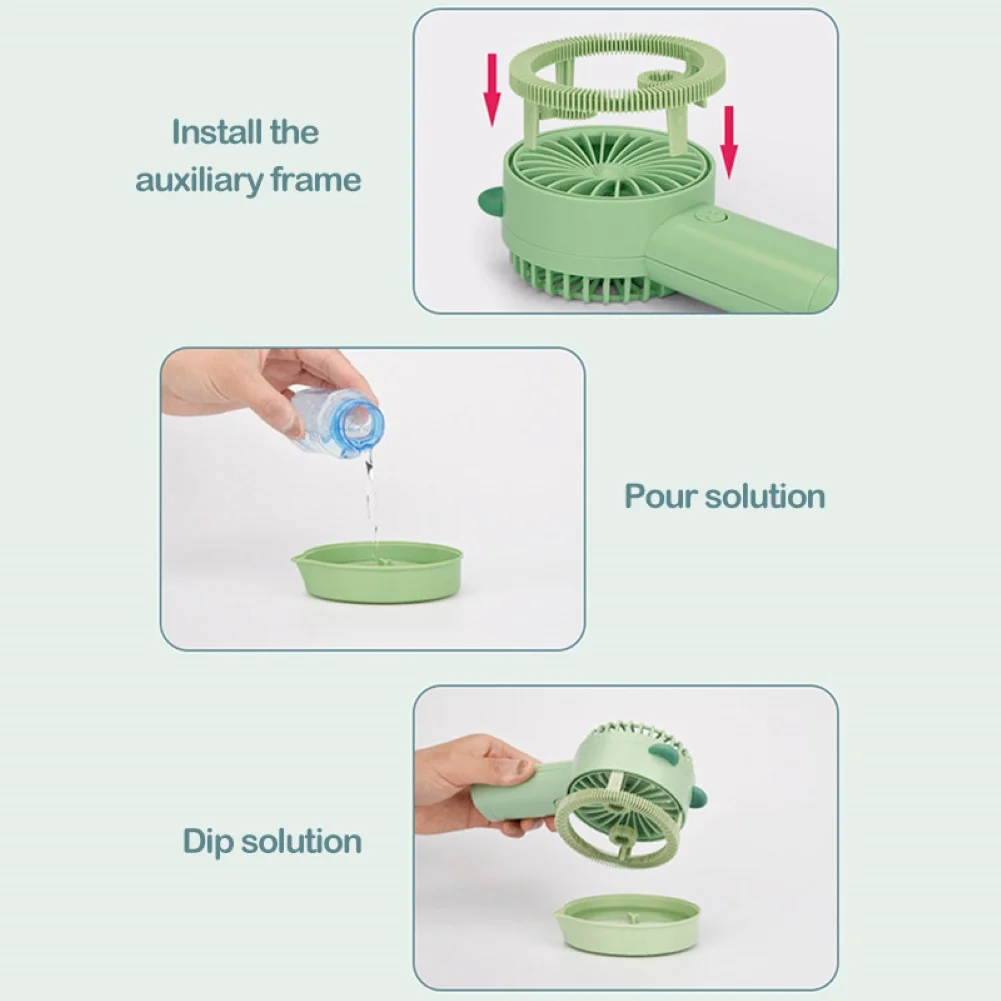 Install the auxiliary frame

Pour solution

Dip solution