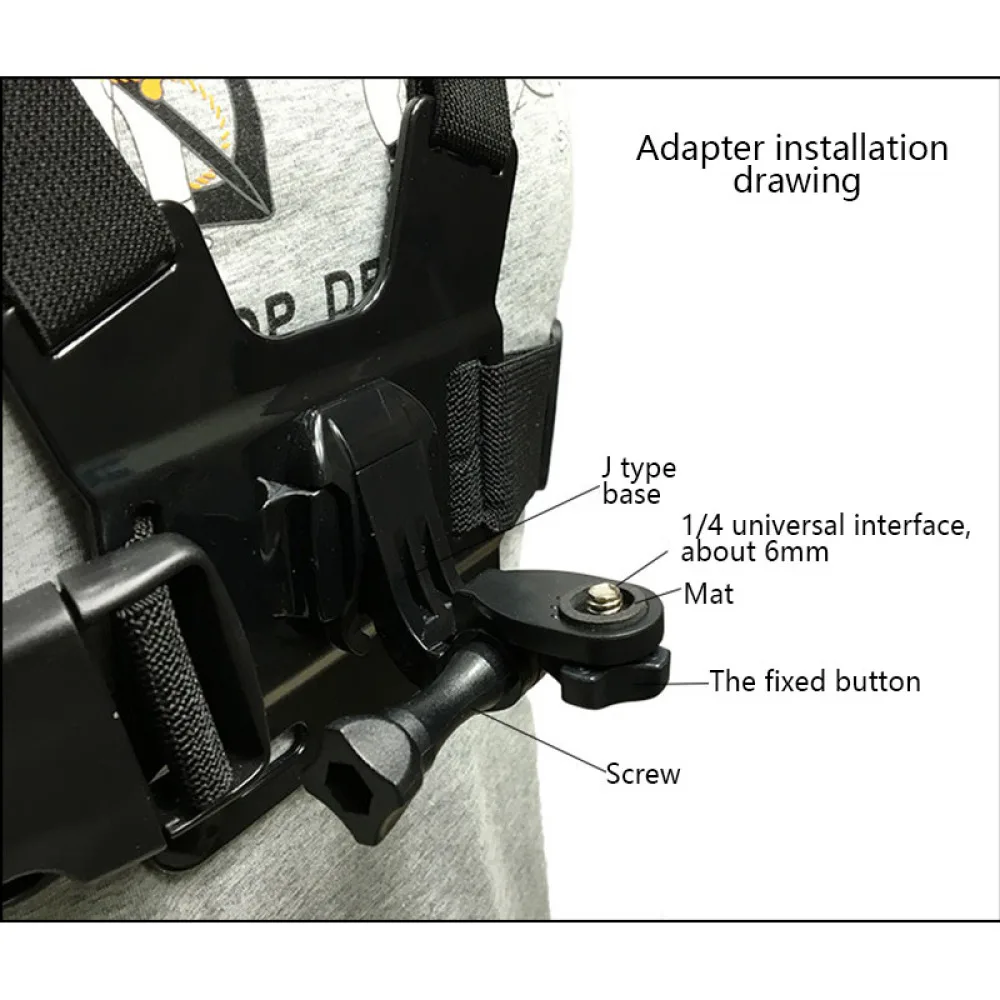 Adapter installation drawing

J type base

1/4 universal interface, about 6mm

Mat

The fixed button

Screw