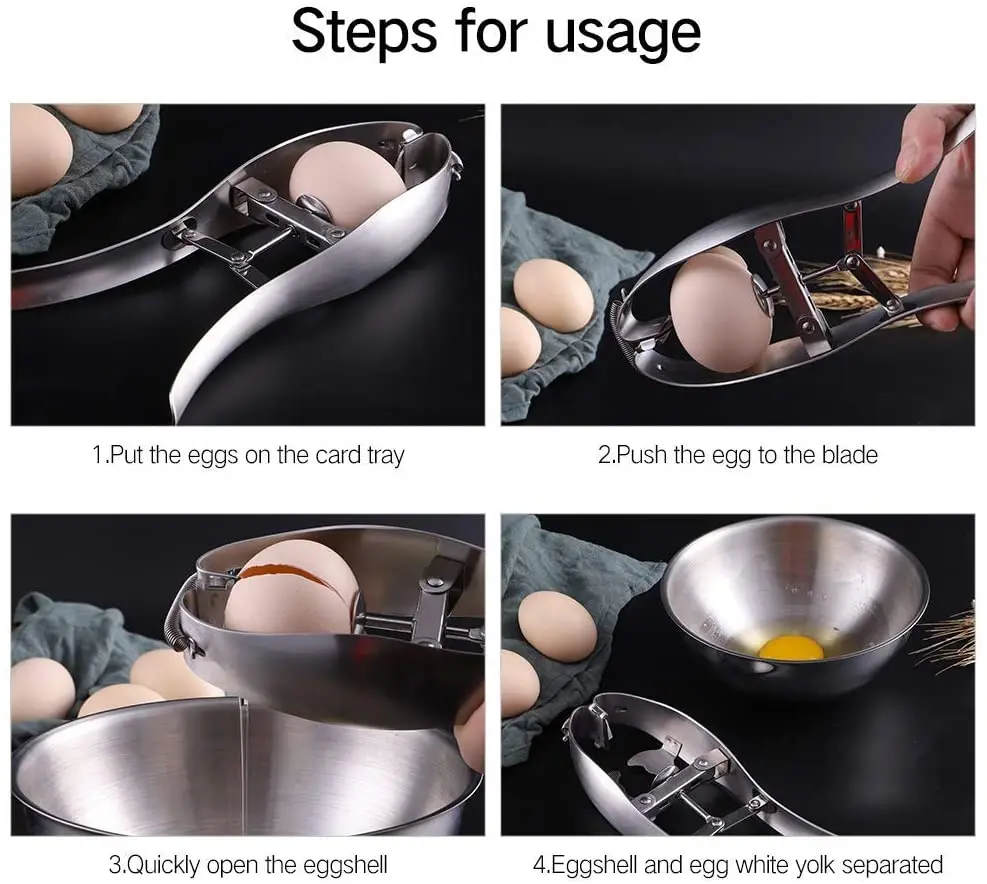 Steps for usage

1.Put the eggs on the card tray

2.Push the egg to the blade

3.Quickly open the eggshell

4.Eggshell and egg white yolk separated