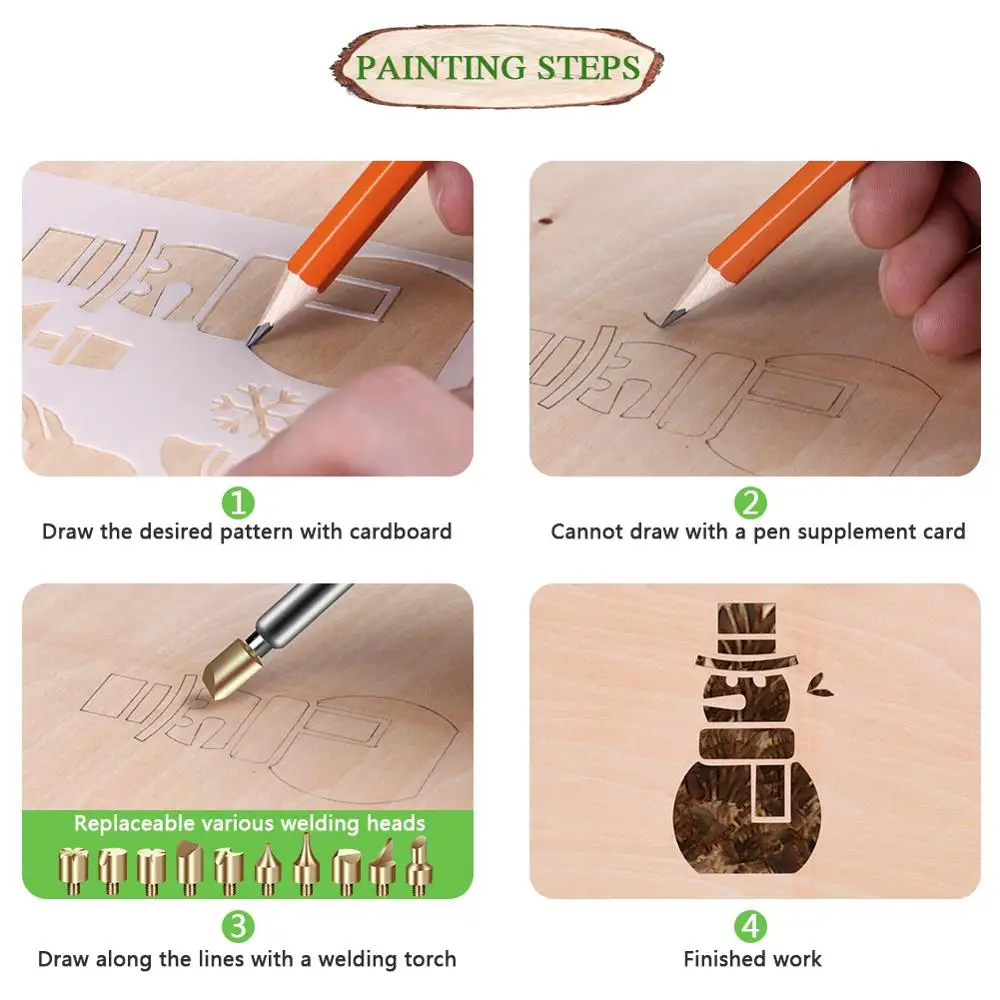 PAINTING STEPS

1
Draw the desired pattern with cardboard

2
Cannot draw with a pen supplement card

Replaceable various welding heads

3
Draw along the lines with a welding torch

4
Finished work