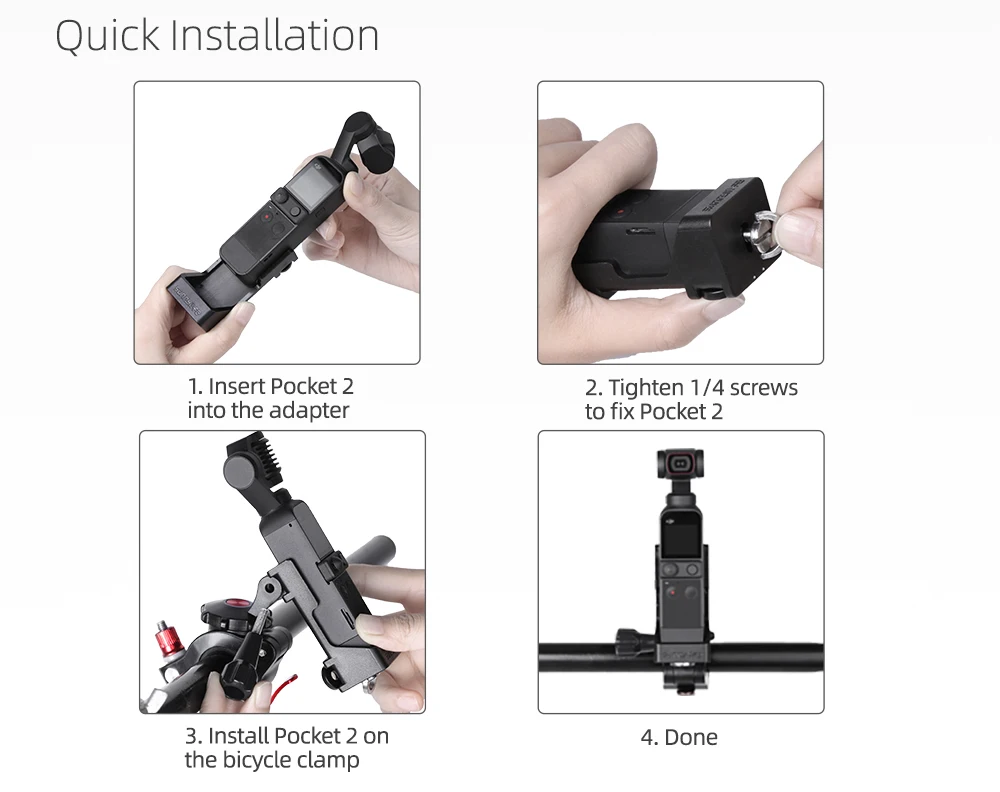 Quick Installation

1. Insert Pocket 2 into the adapter

2. Tighten 1/4 screws to fix Pocket 2

3. Install Pocket 2 on the bicycle clamp

4. Done