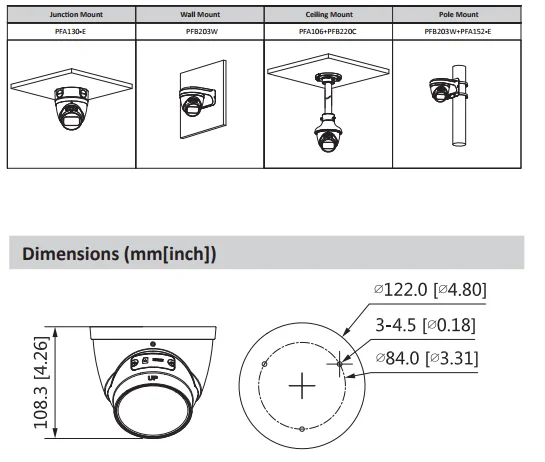 | Junction Mount | Wall Mount | Ceiling Mount | Pole Mount |
|---|---|---|---|
| PFA130-E | PFB203W | PFA106+PFB220C | PFB203W+PFA152-E |

Dimensions (mm[inch])

108.3 [4.26]

UP

⌀122.0 [⌀4.80]

3-4.5 [⌀0.18]

⌀84.0 [⌀3.31]