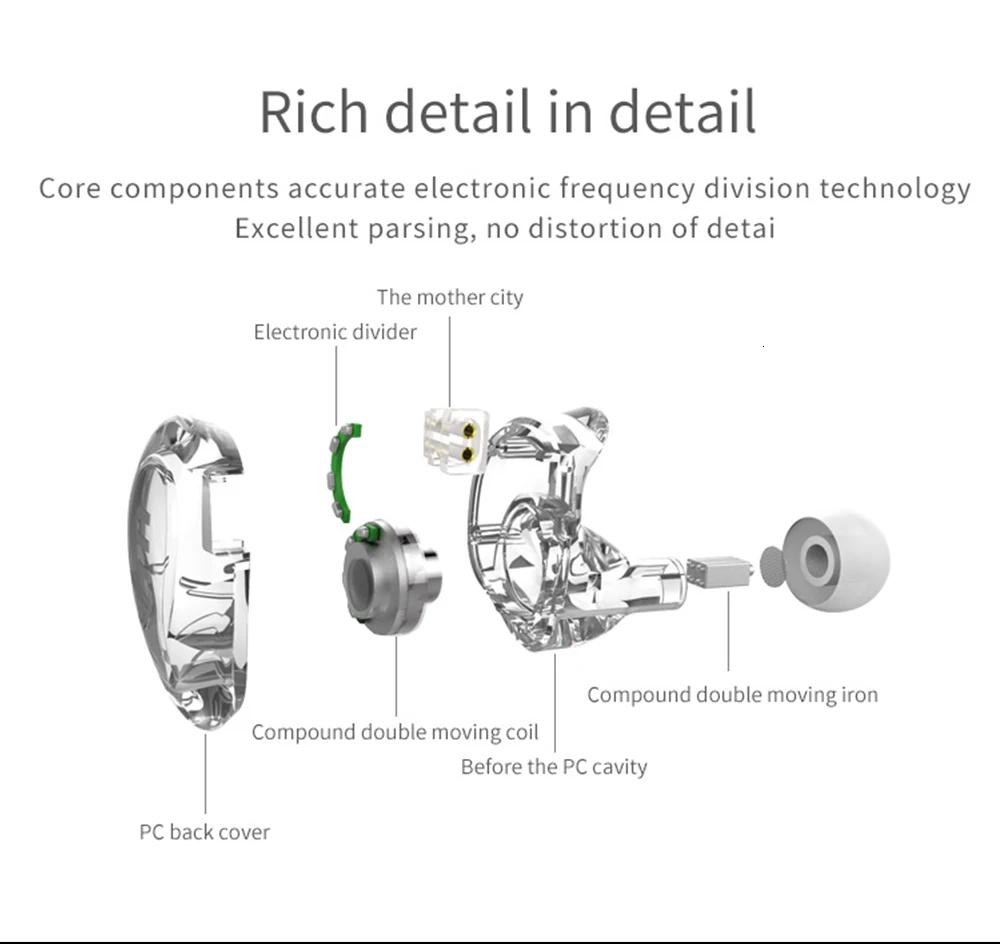 Rich detail in detail

Core components accurate electronic frequency division technology
Excellent parsing, no distortion of detai

The mother city

Electronic divider

Compound double moving iron

Compound double moving coil

Before the PC cavity

PC back cover