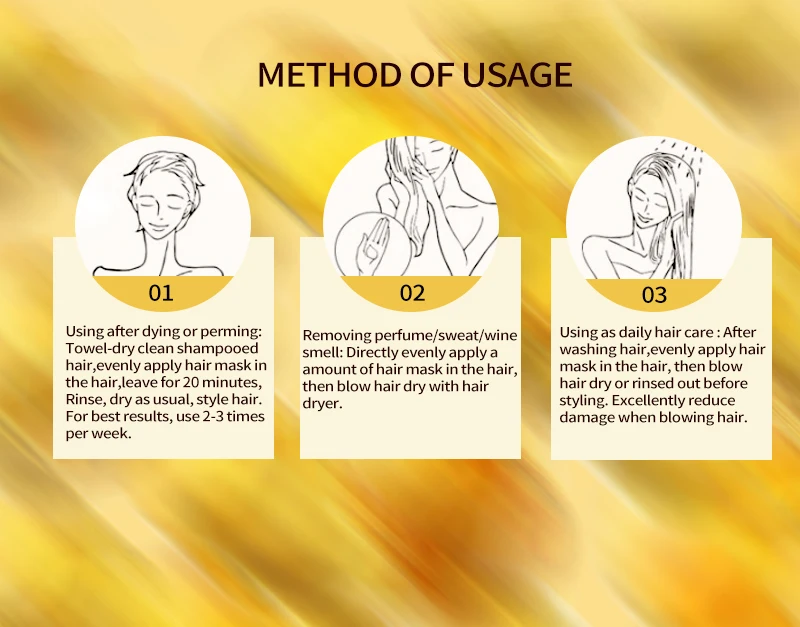 METHOD OF USAGE

01

Using after dying or perming: Towel-dry clean shampooed hair,evenly apply hair mask in the hair,leave for 20 minutes, Rinse, dry as usual, style hair. For best results, use 2-3 times per week.

02

Removing perfume/sweat/wine smell: Directly evenly apply a amount of hair mask in the hair, then blow hair dry with hair dryer.

03

Using as daily hair care : After washing hair,evenly apply hair mask in the hair, then blow hair dry or rinsed out before styling. Excellently reduce damage when blowing hair.