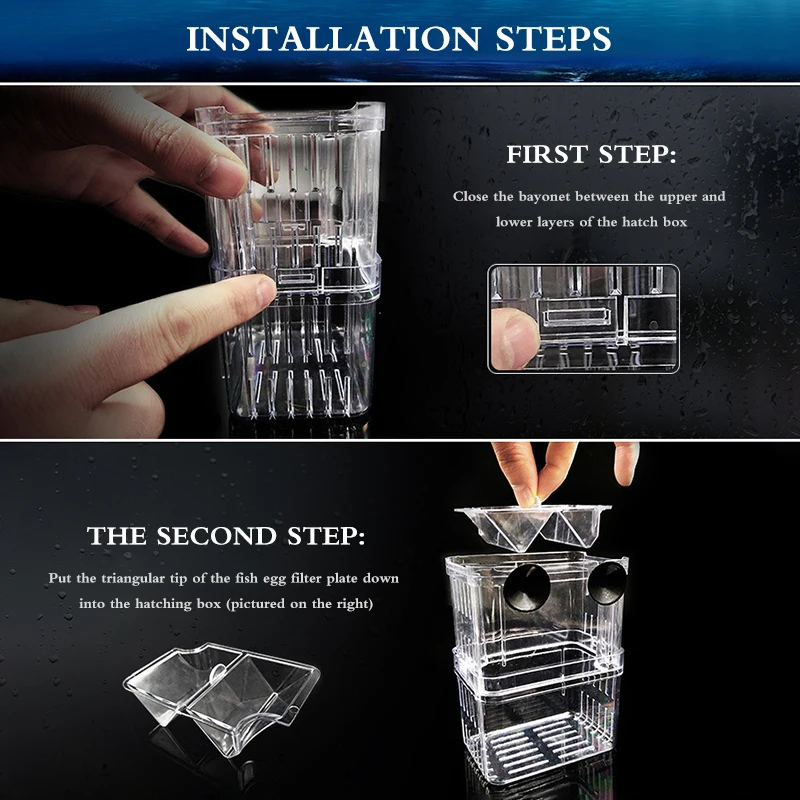 INSTALLATION STEPS

FIRST STEP:

Close the bayonet between the upper and lower layers of the hatch box

THE SECOND STEP:

Put the triangular tip of the fish egg filter plate down into the hatching box (pictured on the right)