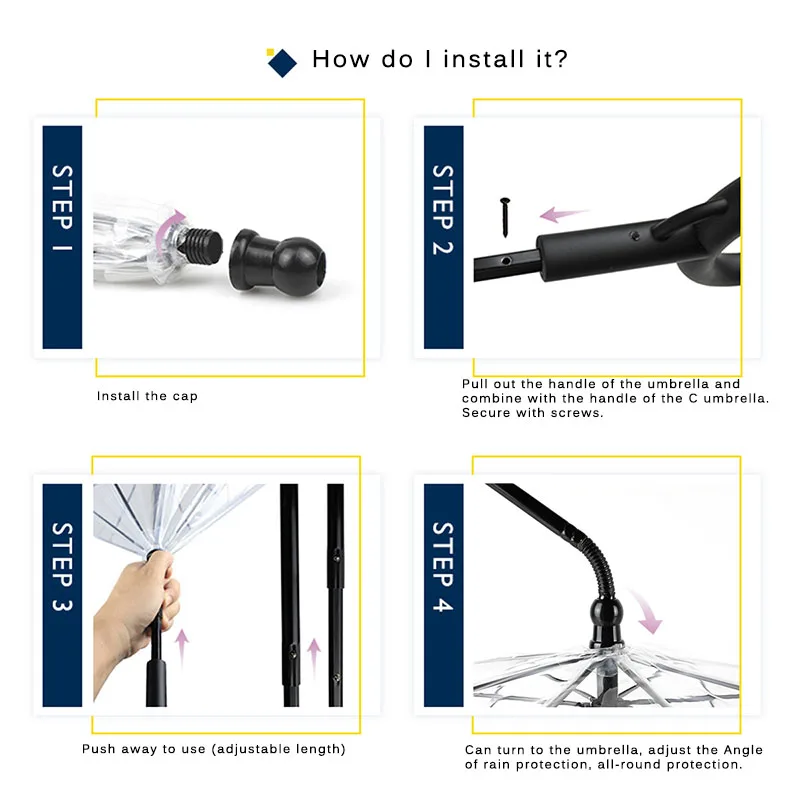 How do I install it?

STEP 1

Install the cap

STEP 2

Pull out the handle of the umbrella and combine with the handle of the C umbrella. Secure with screws.

STEP 3

Push away to use (adjustable length)

STEP 4

Can turn to the umbrella, adjust the Angle of rain protection, all-round protection.