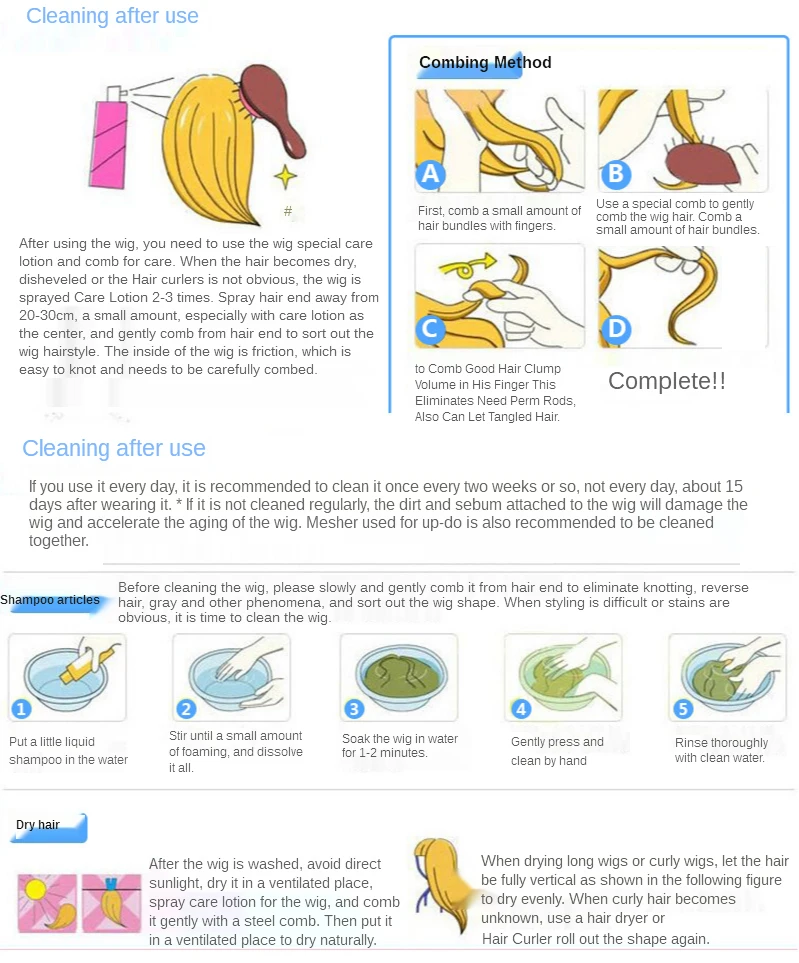 Cleaning after use

#

After using the wig, you need to use the wig special care lotion and comb for care. When the hair becomes dry, disheveled or the Hair curlers is not obvious, the wig is sprayed Care Lotion 2-3 times. Spray hair end away from 20-30cm, a small amount, especially with care lotion as the center, and gently comb from hair end to sort out the wig hairstyle. The inside of the wig is friction, which is easy to knot and needs to be carefully combed.

Combing Method

A
First, comb a small amount of hair bundles with fingers.

B
Use a special comb to gently comb the wig hair. Comb a small amount of hair bundles.

C
to Comb Good Hair Clump Volume in His Finger This Eliminates Need Perm Rods, Also Can Let Tangled Hair.

D
Complete!!

Cleaning after use

If you use it every day, it is recommended to clean it once every two weeks or so, not every day, about 15 days after wearing it. * If it is not cleaned regularly, the dirt and sebum attached to the wig will damage the wig and accelerate the aging of the wig. Mesher used for up-do is also recommended to be cleaned together.

Shampoo articles

Before cleaning the wig, please slowly and gently comb it from hair end to eliminate knotting, reverse hair, gray and other phenomena, and sort out the wig shape. When styling is difficult or stains are obvious, it is time to clean the wig.

1
Put a little liquid shampoo in the water

2
Stir until a small amount of foaming, and dissolve it all.

3
Soak the wig in water for 1-2 minutes.

4
Gently press and clean by hand

5
Rinse thoroughly with clean water.

Dry hair

After the wig is washed, avoid direct sunlight, dry it in a ventilated place, spray care lotion for the wig, and comb it gently with a steel comb. Then put it in a ventilated place to dry naturally.

When drying long wigs or curly wigs, let the hair be fully vertical as shown in the following figure to dry evenly. When curly hair becomes unknown, use a hair dryer or Hair Curler roll out the shape again.