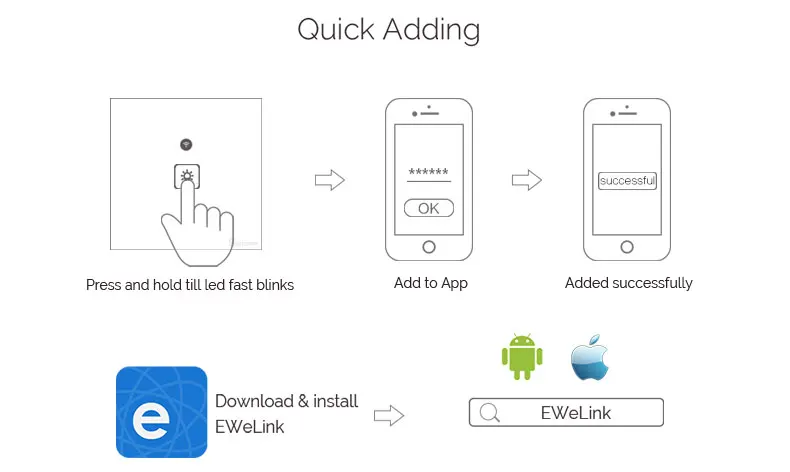 Quick Adding

Press and hold till led fast blinks

******

OK

Add to App

successful

Added successfully

e

Download & install EWeLink

EWeLink