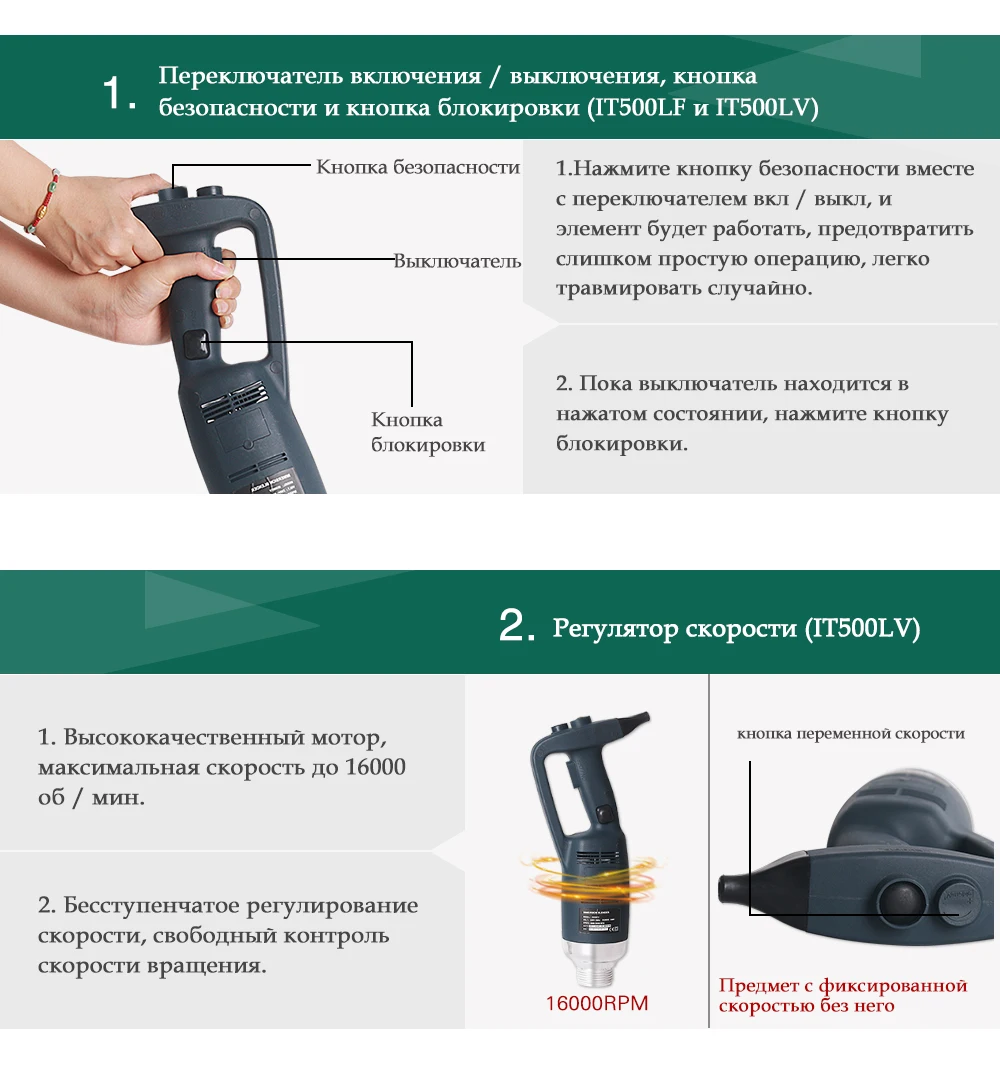 1. Переключатель включения / выключения, кнопка безопасности и кнопка блокировки (IT500LF и IT500LV)

Кнопка безопасности

Выключатель

Кнопка блокировки

1.Нажмите кнопку безопасности вместе с переключателем вкл / выкл, и элемент будет работать, предотвратить слишком простую операцию, легко травмировать случайно.

2. Пока выключатель находится в нажатом состоянии, нажмите кнопку блокировки.

2. Регулятор скорости (IT500LV)

1. Высококачественный мотор, максимальная скорость до 16000 об / мин.

2. Бесступенчатое регулирование скорости, свободный контроль скорости вращения.

16000RPM

кнопка переменной скорости

Предмет с фиксированной скоростью без него