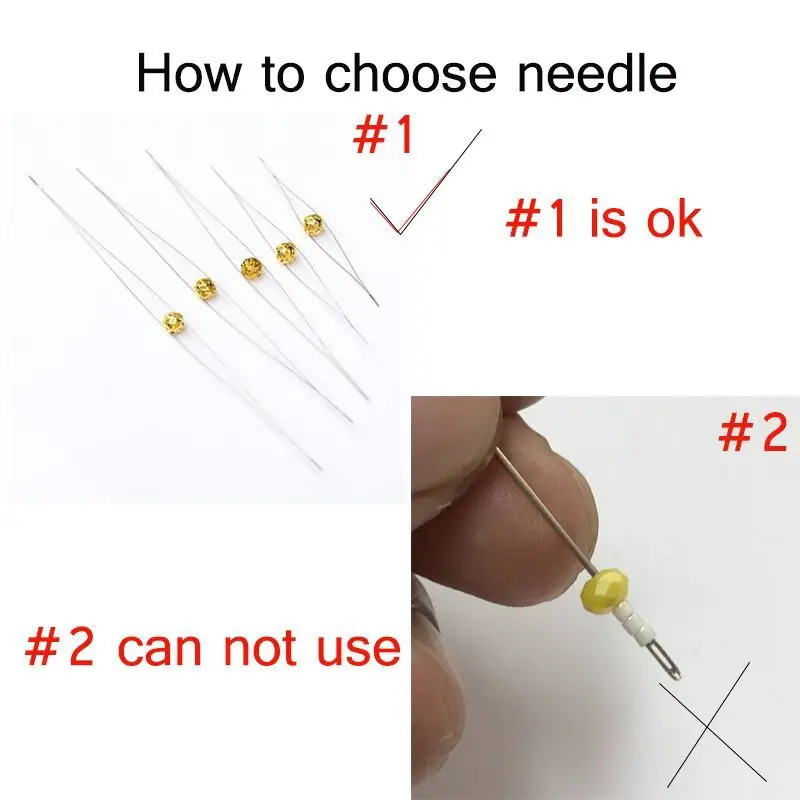 How to choose needle

#1

#1 is ok

#2

#2 can not use