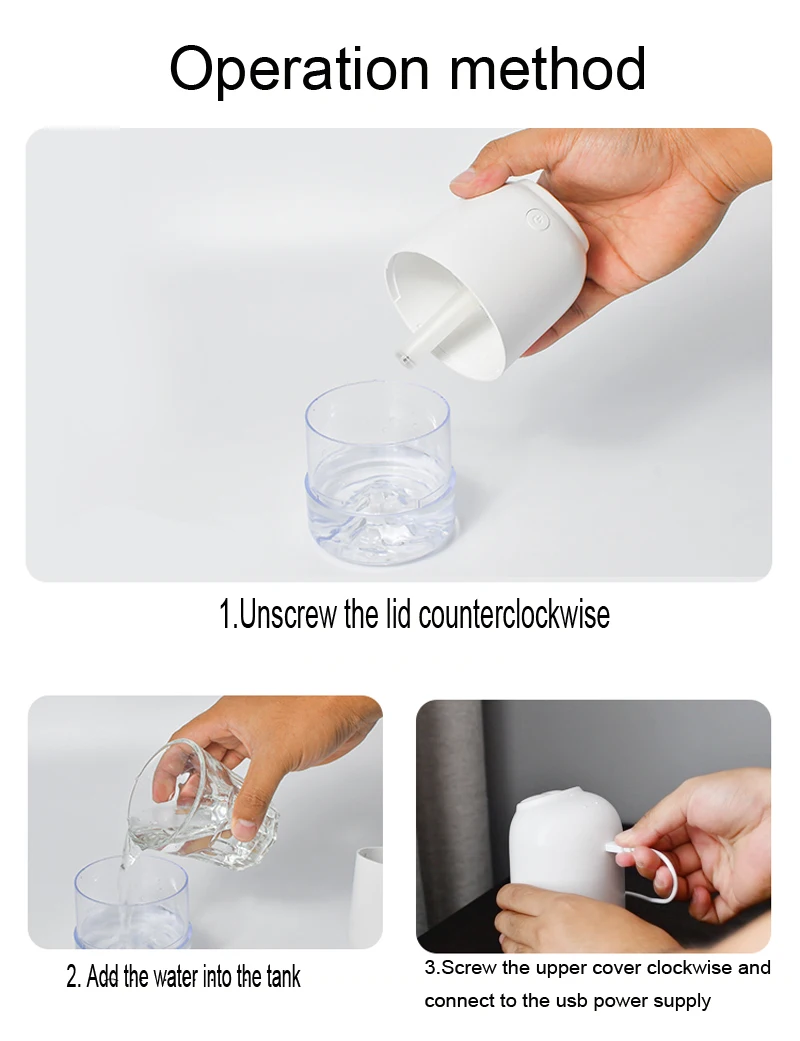 Operation method

1.Unscrew the lid counterclockwise

2. Add the water into the tank

3.Screw the upper cover clockwise and connect to the usb power supply