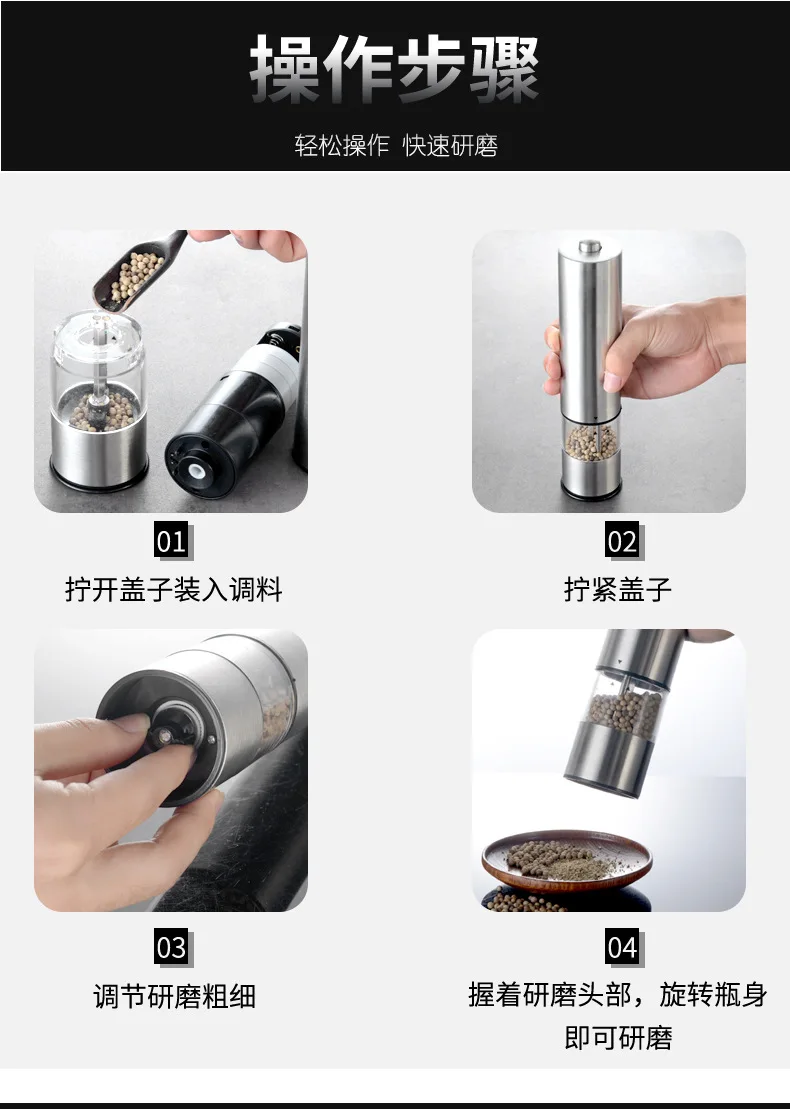 操作步骤

轻松操作 快速研磨

01
拧开盖子装入调料

02
拧紧盖子

03
调节研磨粗细

04
握着研磨头部，旋转瓶身即可研磨