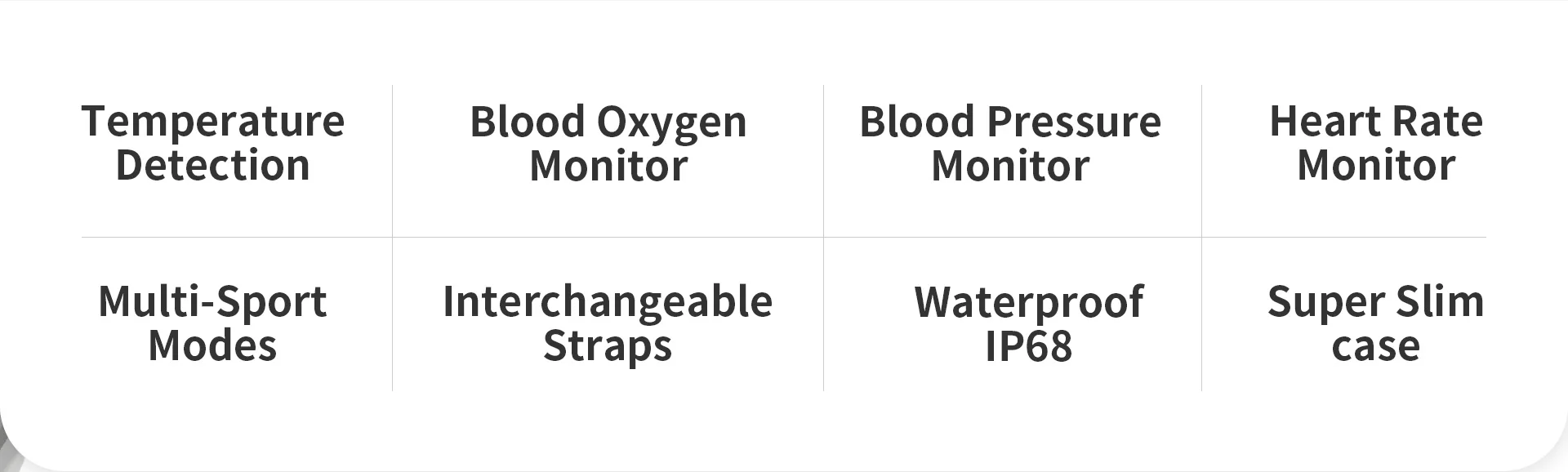 | Temperature Detection | Blood Oxygen Monitor | Blood Pressure Monitor | Heart Rate Monitor |
|---|---|---|---|
| Multi-Sport Modes | Interchangeable Straps | Waterproof IP68 | Super Slim case |