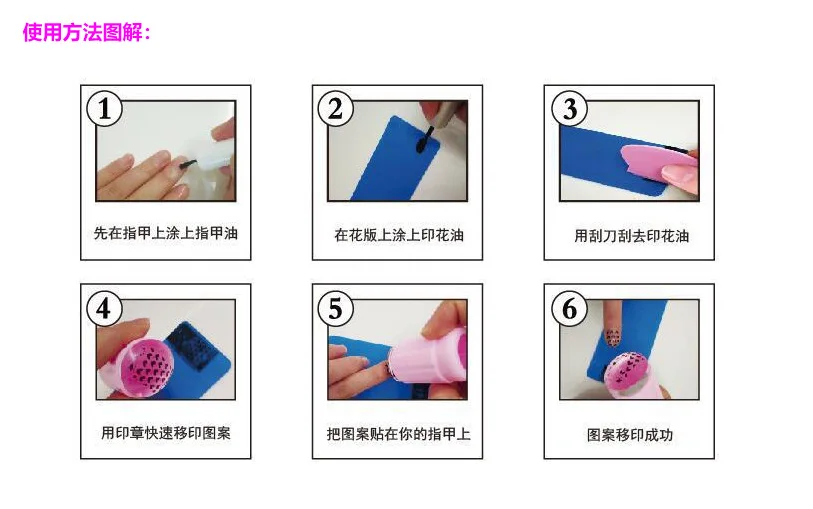 使用方法图解：

1
先在指甲上涂上指甲油

2
在花版上涂上印花油

3
用刮刀刮去印花油

4
用印章快速移印图案

5
把图案贴在你的指甲上

6
图案移印成功