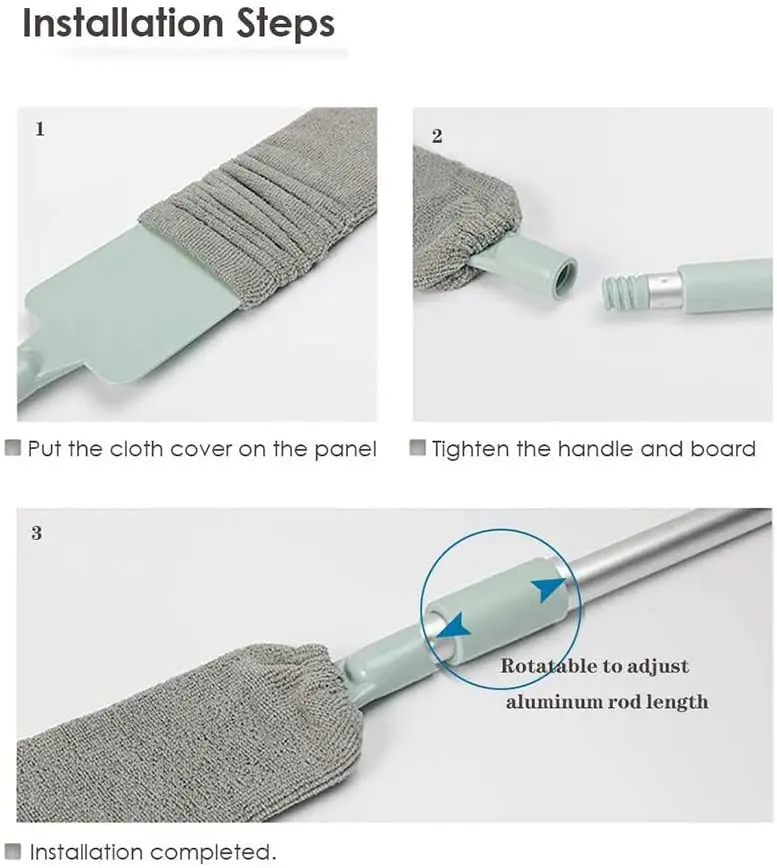 Installation Steps

1

Put the cloth cover on the panel

2

Tighten the handle and board

3

Rotatable to adjust aluminum rod length

Installation completed.