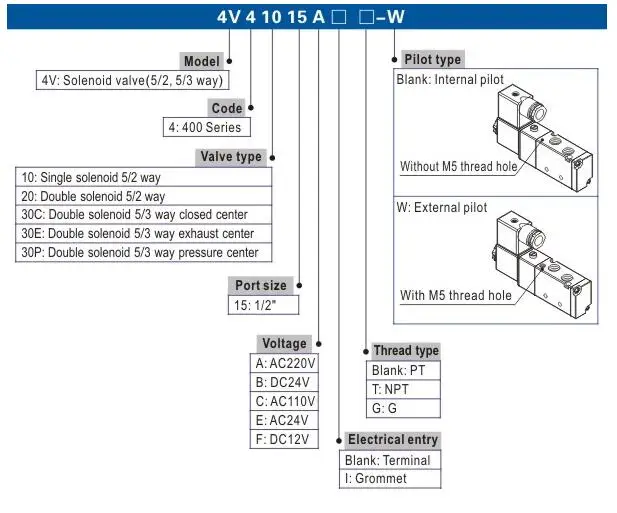 4V 4 10 15 A □ □–W

Model
4V: Solenoid valve(5/2, 5/3 way)

Code
4: 400 Series

Valve type
10: Single solenoid 5/2 way
20: Double solenoid 5/2 way
30C: Double solenoid 5/3 way closed center
30E: Double solenoid 5/3 way exhaust center
30P: Double solenoid 5/3 way pressure center

Port size
15: 1/2"

Voltage
A: AC220V
B: DC24V
C: AC110V
E: AC24V
F: DC12V

Electrical entry
Blank: Terminal
I: Grommet

Thread type
Blank: PT
T: NPT
G: G

Pilot type
Blank: Internal pilot
Without M5 thread hole
W: External pilot
With M5 thread hole