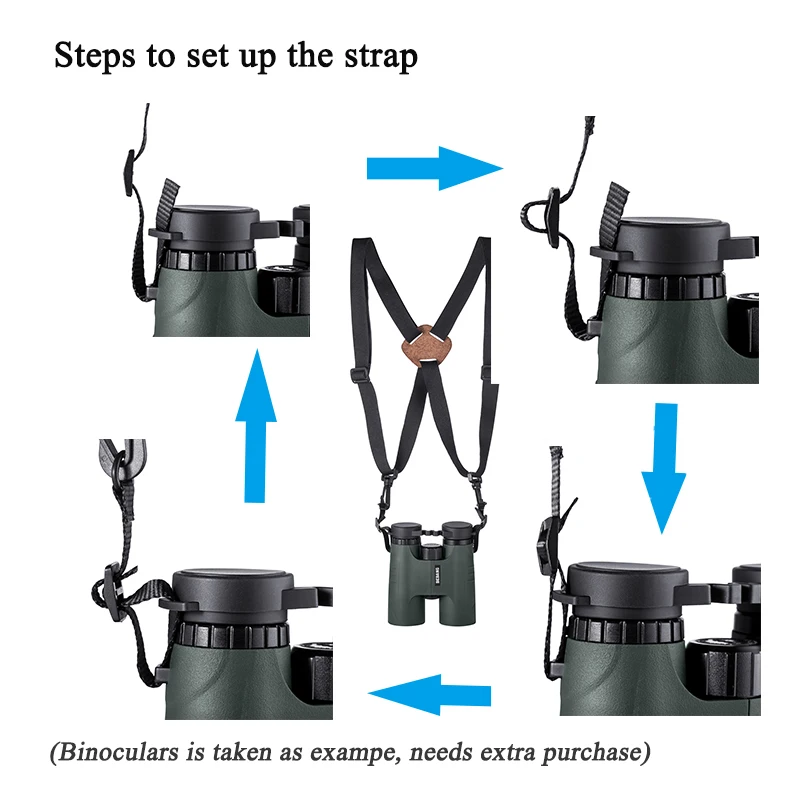 Steps to set up the strap

(Binoculars is taken as exampe, needs extra purchase)