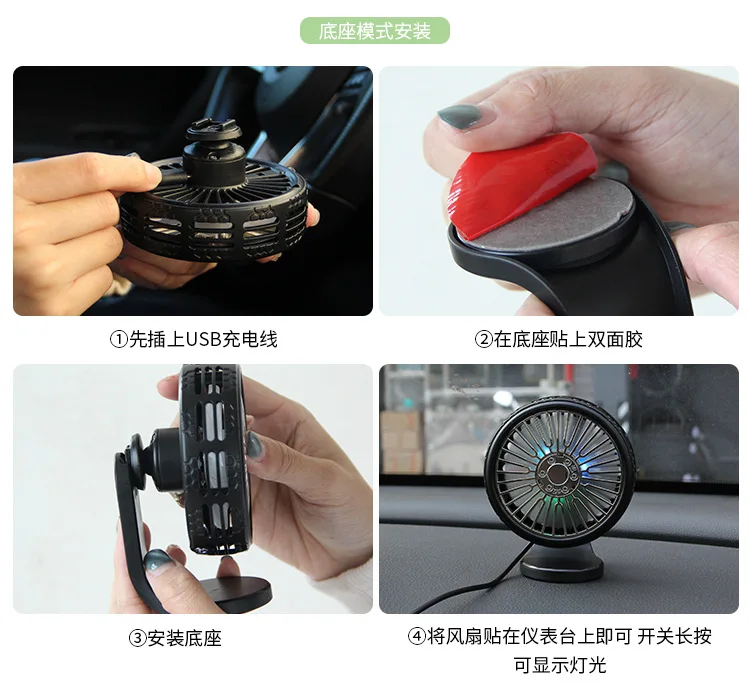 底座模式安装

①先插上USB充电线

②在底座贴上双面胶

③安装底座

④将风扇贴在仪表台上即可 开关长按可显示灯光