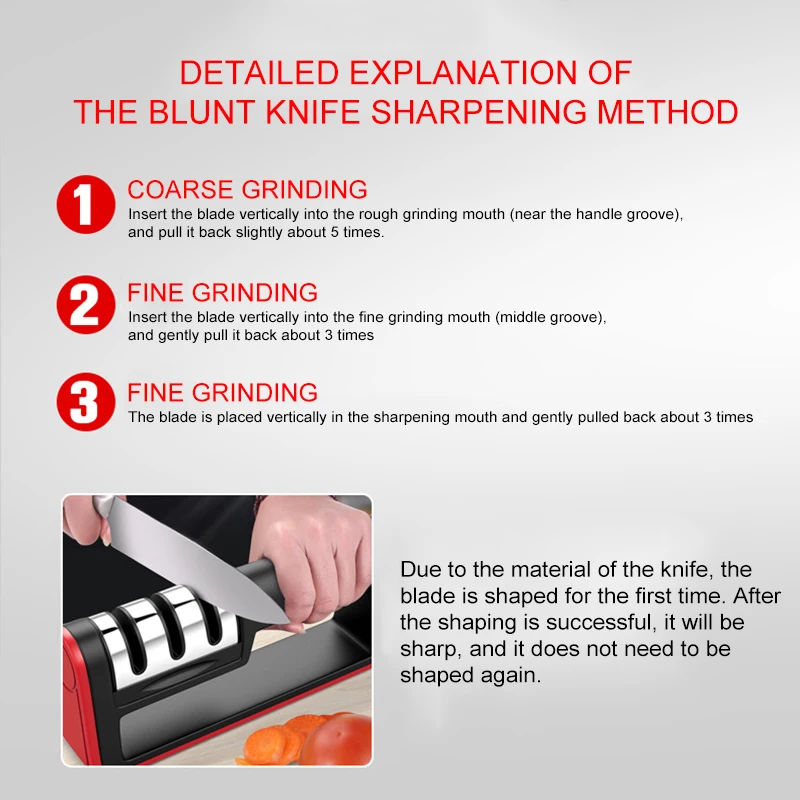 DETAILED EXPLANATION OF
THE BLUNT KNIFE SHARPENING METHOD

1 COARSE GRINDING
Insert the blade vertically into the rough grinding mouth (near the handle groove), and pull it back slightly about 5 times.

2 FINE GRINDING
Insert the blade vertically into the fine grinding mouth (middle groove), and gently pull it back about 3 times

3 FINE GRINDING
The blade is placed vertically in the sharpening mouth and gently pulled back about 3 times

Due to the material of the knife, the blade is shaped for the first time. After the shaping is successful, it will be sharp, and it does not need to be shaped again.