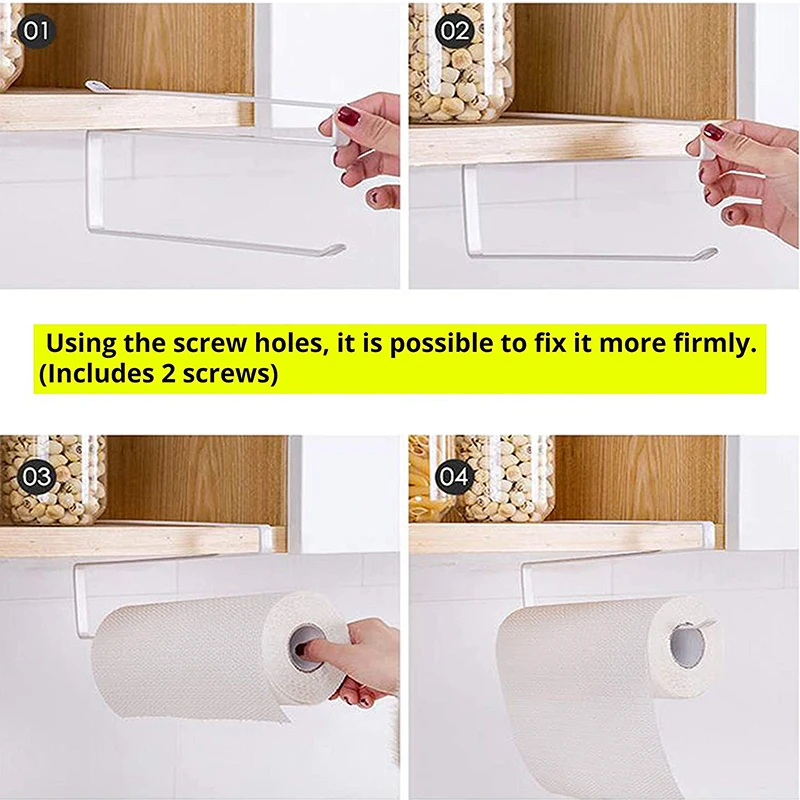 01

02

Using the screw holes, it is possible to fix it more firmly. (Includes 2 screws)

03

04