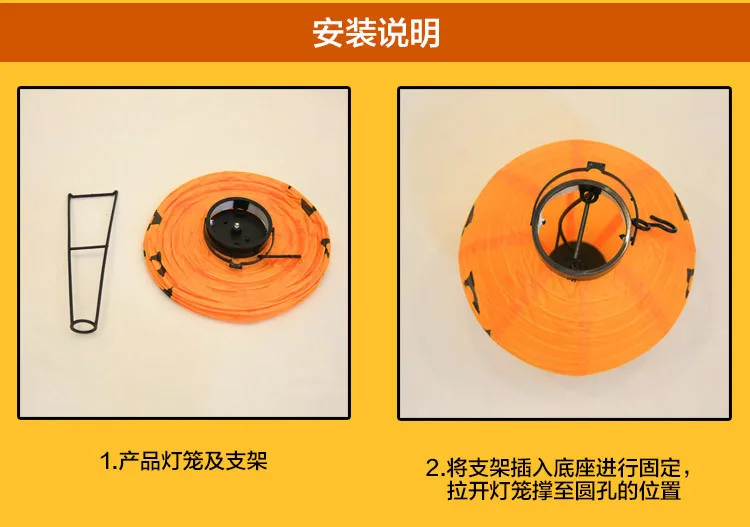 安装说明

1.产品灯笼及支架

2.将支架插入底座进行固定，拉开灯笼撑至圆孔的位置