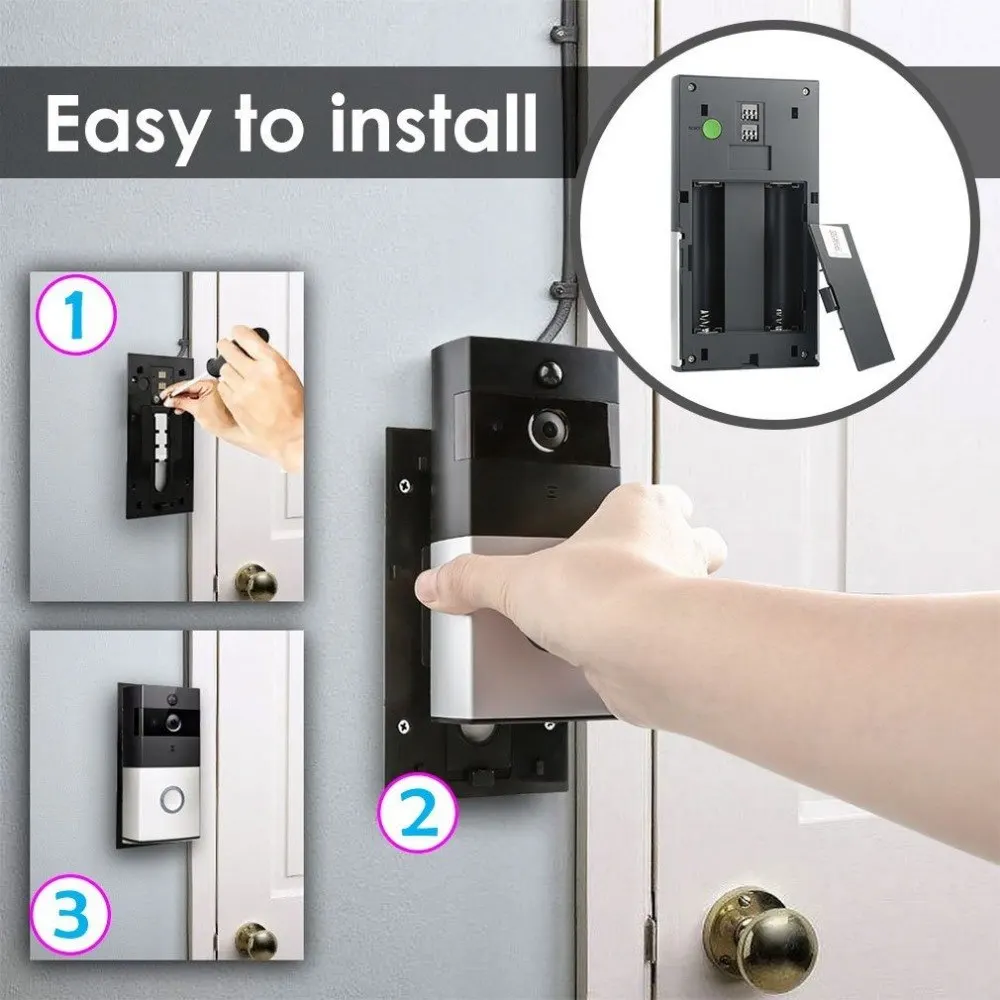 Easy to install

1

2

3