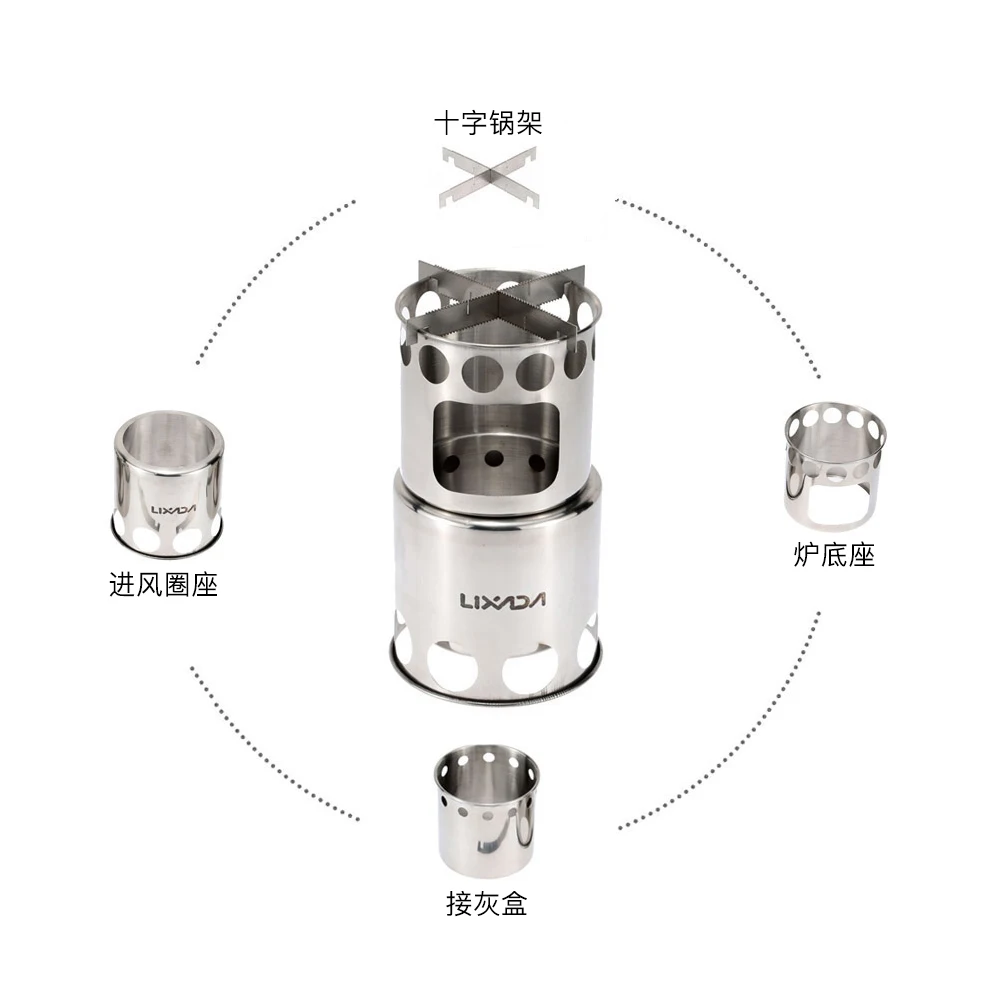 十字锅架

LIXADA

进风圈座

LIXADA

炉底座

接灰盒