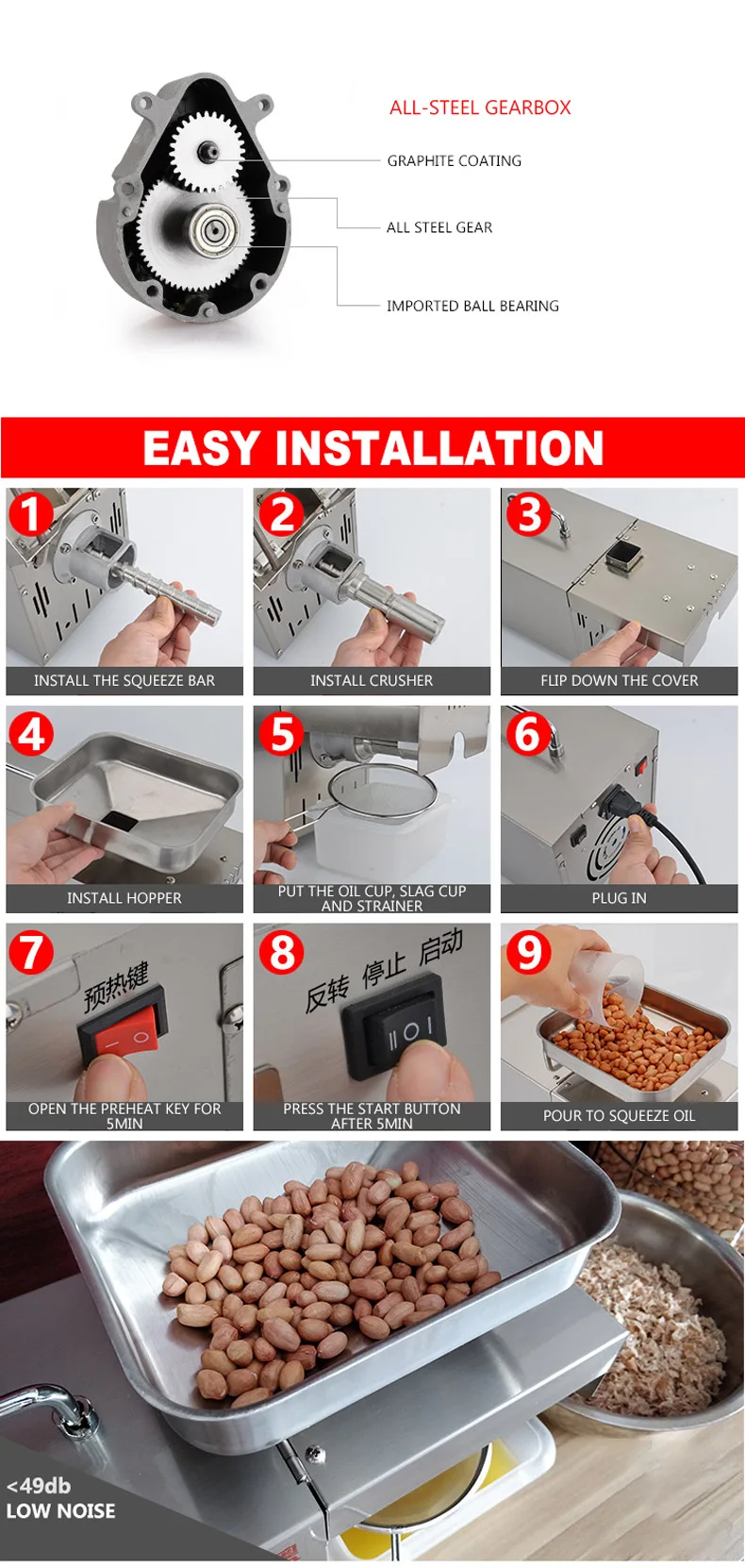 ALL-STEEL GEARBOX

GRAPHITE COATING

ALL STEEL GEAR

IMPORTED BALL BEARING

EASY INSTALLATION

1
INSTALL THE SQUEEZE BAR

2
INSTALL CRUSHER

3
FLIP DOWN THE COVER

4
INSTALL HOPPER

5
PUT THE OIL CUP, SLAG CUP AND STRAINER

6
PLUG IN

7
预热键
OPEN THE PREHEAT KEY FOR 5MIN

8
反转 停止 启动
PRESS THE START BUTTON AFTER 5MIN

9
POUR TO SQUEEZE OIL

<49db
LOW NOISE