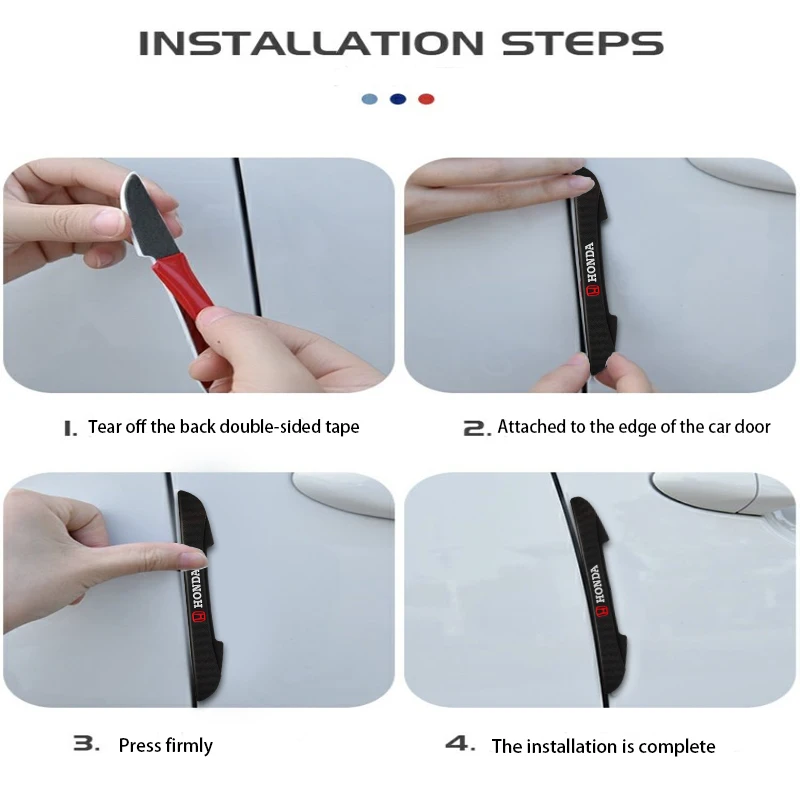 INSTALLATION STEPS

HONDA

1. Tear off the back double-sided tape

2. Attached to the edge of the car door

HONDA

HONDA

3. Press firmly

4. The installation is complete