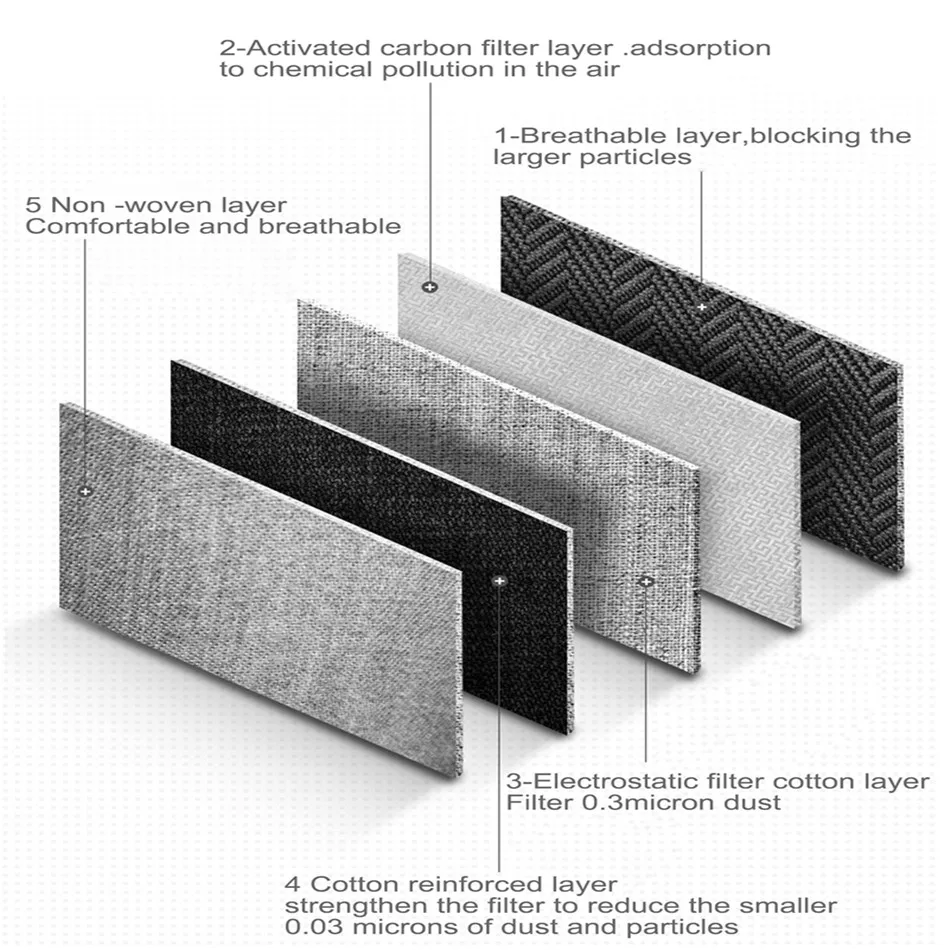 2-Activated carbon filter layer .adsorption to chemical pollution in the air

1-Breathable layer,blocking the larger particles

5 Non -woven layer
Comfortable and breathable

3-Electrostatic filter cotton layer
Filter 0.3micron dust

4 Cotton reinforced layer
strengthen the filter to reduce the smaller 0.03 microns of dust and particles