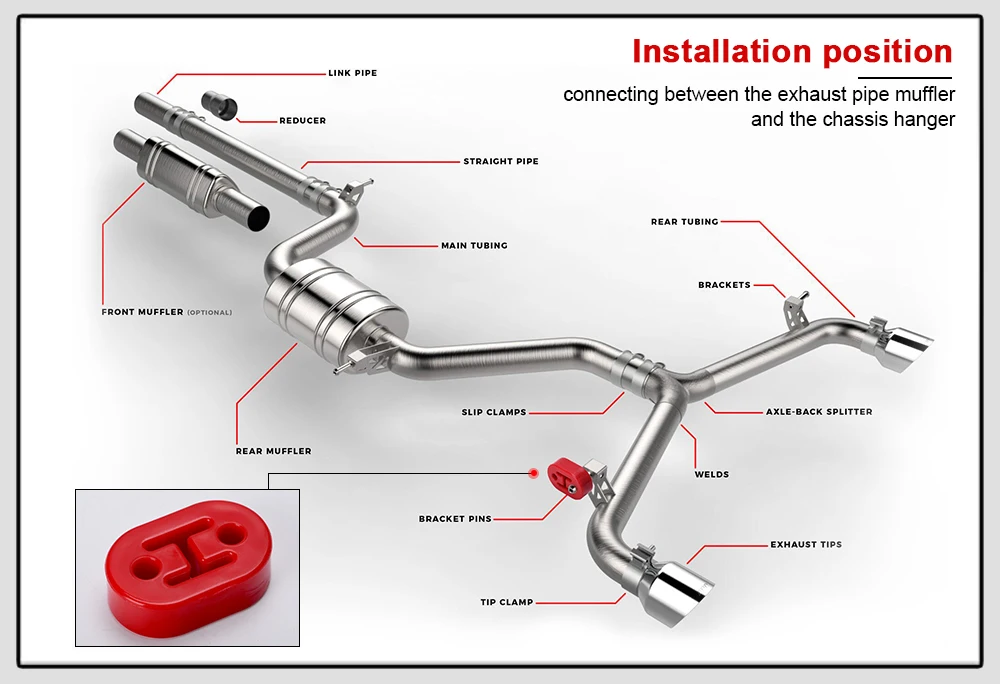 Installation position

connecting between the exhaust pipe muffler and the chassis hanger

LINK PIPE

REDUCER

STRAIGHT PIPE

MAIN TUBING

FRONT MUFFLER (OPTIONAL)

REAR MUFFLER

REAR TUBING

BRACKETS

SLIP CLAMPS

AXLE-BACK SPLITTER

WELDS

BRACKET PINS

EXHAUST TIPS

TIP CLAMP