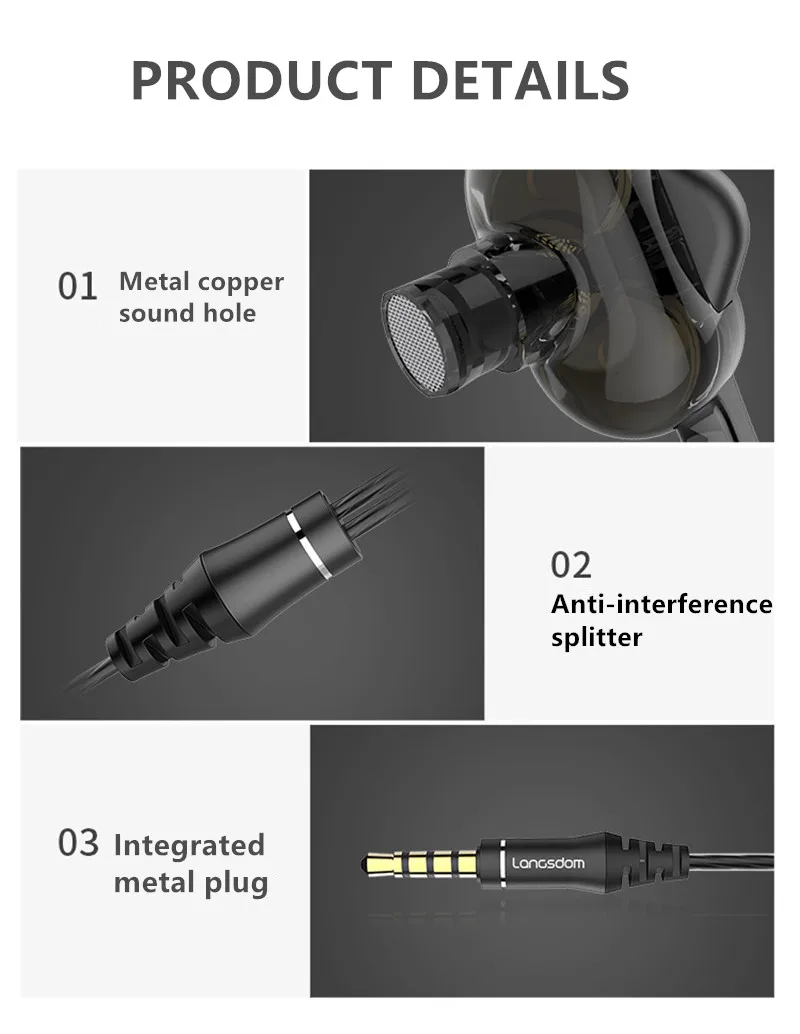 PRODUCT DETAILS

01 Metal copper sound hole

02 Anti-interference splitter

03 Integrated metal plug

Langsdom