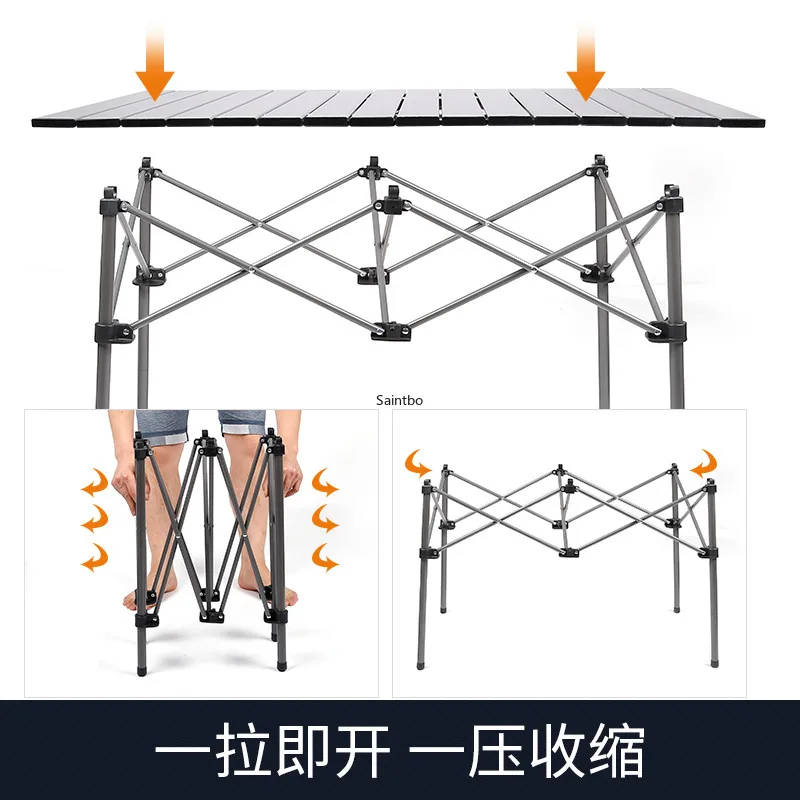 Saintbo

一拉即开 一压收缩