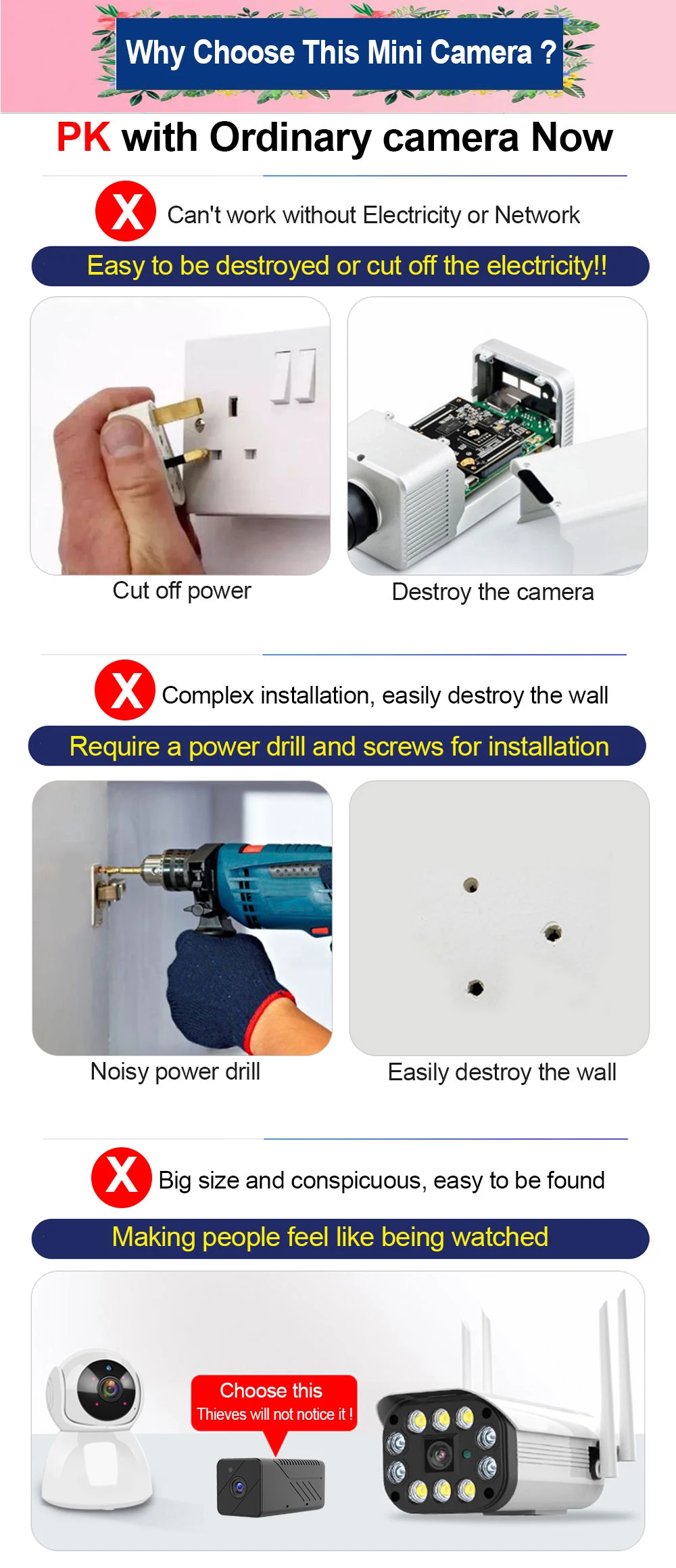 Why Choose This Mini Camera ?

PK with Ordinary camera Now

X Can't work without Electricity or Network

Easy to be destroyed or cut off the electricity!!

Cut off power

Destroy the camera

X Complex installation, easily destroy the wall

Require a power drill and screws for installation

Noisy power drill

Easily destroy the wall

X Big size and conspicuous, easy to be found

Making people feel like being watched

Choose this
Thieves will not notice it !