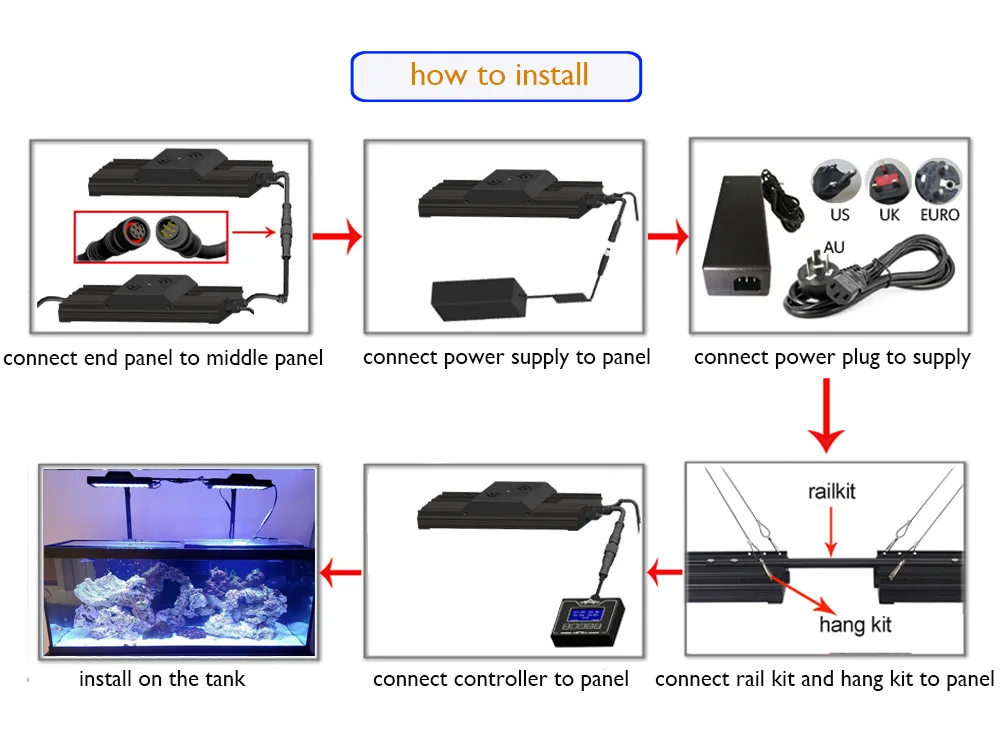 how to install

connect end panel to middle panel

connect power supply to panel

US UK EURO

AU

connect power plug to supply

railkit

hang kit

connect rail kit and hang kit to panel

connect controller to panel

install on the tank