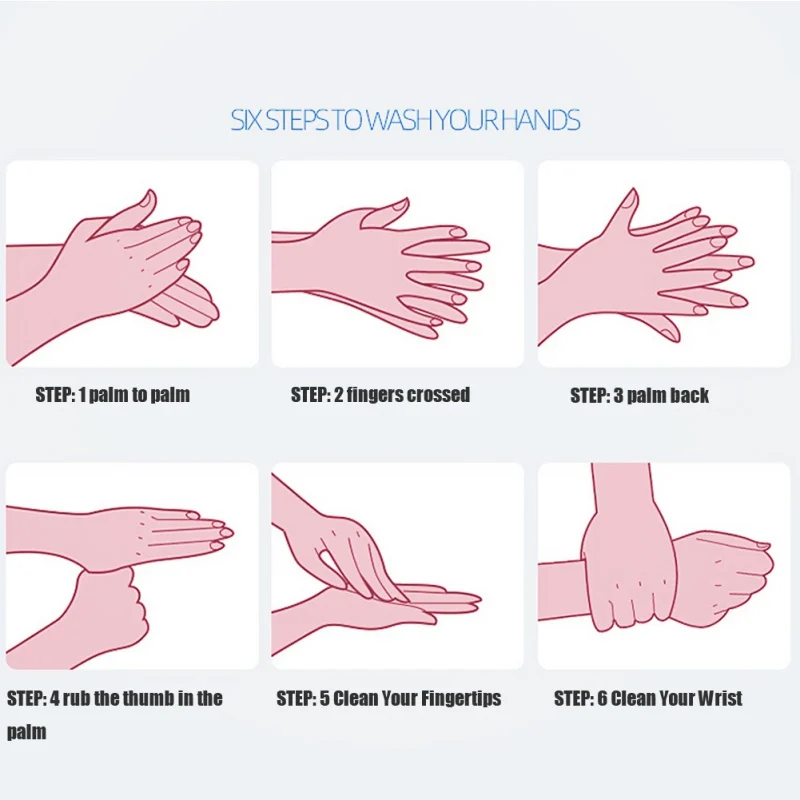 SIX STEPS TO WASH YOUR HANDS

STEP: 1 palm to palm

STEP: 2 fingers crossed

STEP: 3 palm back

STEP: 4 rub the thumb in the palm

STEP: 5 Clean Your Fingertips

STEP: 6 Clean Your Wrist