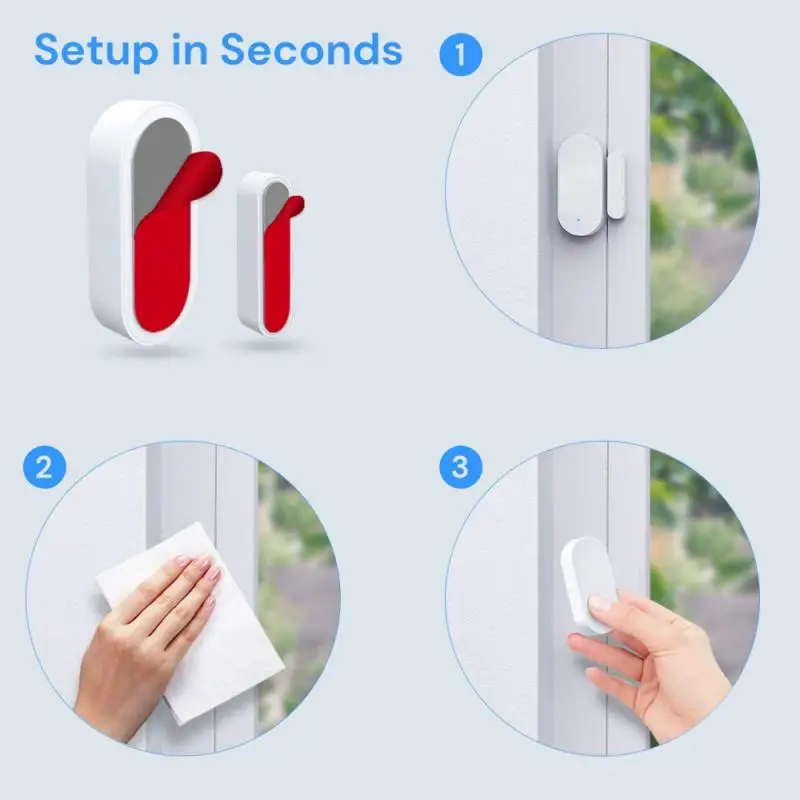 Setup in Seconds

1

2

3