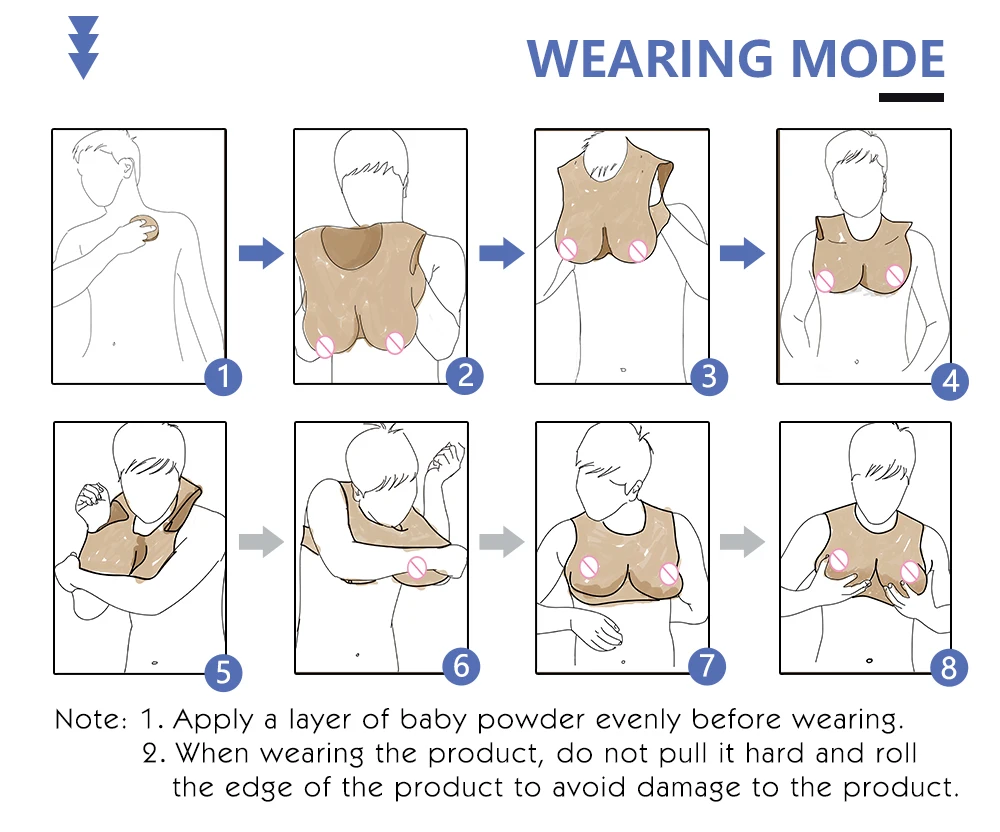 WEARING MODE

1

2

3

4

5

6

7

8

Note: 1. Apply a layer of baby powder evenly before wearing.
2. When wearing the product, do not pull it hard and roll the edge of the product to avoid damage to the product.