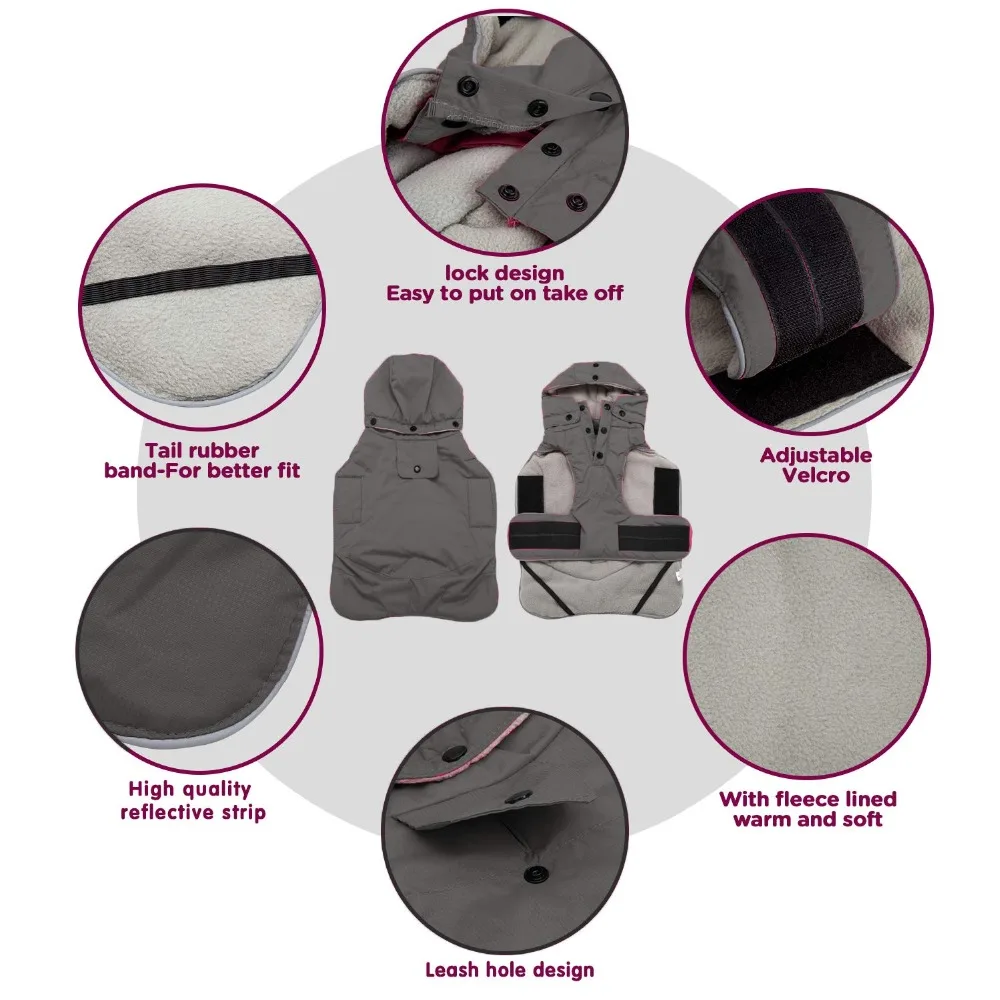 lock design
Easy to put on take off

Tail rubber
band-For better fit

Adjustable
Velcro

High quality
reflective strip

With fleece lined
warm and soft

Leash hole design