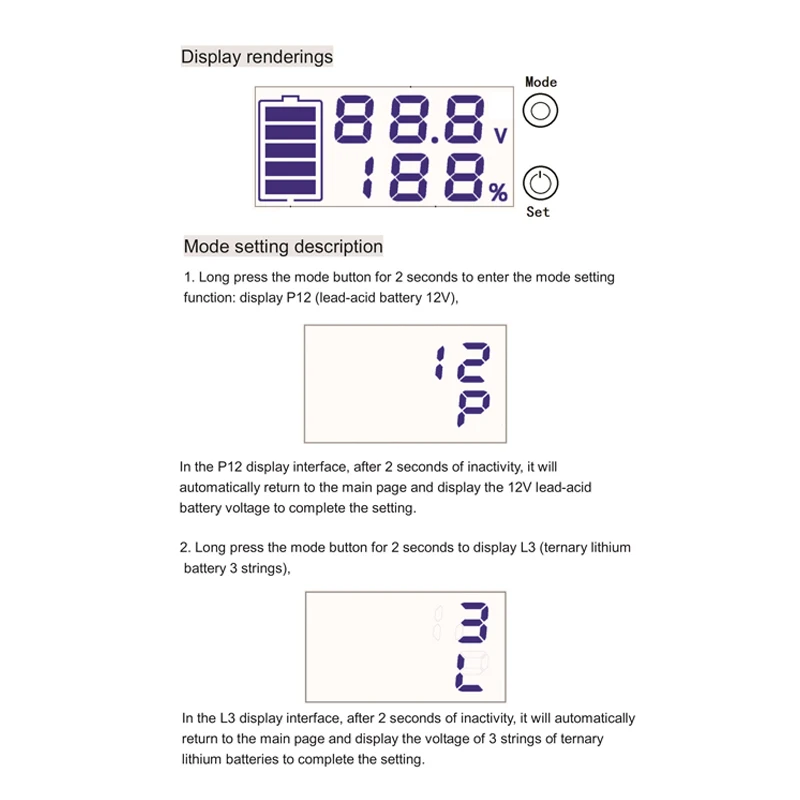 Display renderings

88.8 V
188 %

Mode

Set

Mode setting description

1. Long press the mode button for 2 seconds to enter the mode setting function: display P12 (lead-acid battery 12V),

12
P

In the P12 display interface, after 2 seconds of inactivity, it will automatically return to the main page and display the 12V lead-acid battery voltage to complete the setting.

2. Long press the mode button for 2 seconds to display L3 (ternary lithium battery 3 strings),

3
L

In the L3 display interface, after 2 seconds of inactivity, it will automatically return to the main page and display the voltage of 3 strings of ternary lithium batteries to complete the setting.