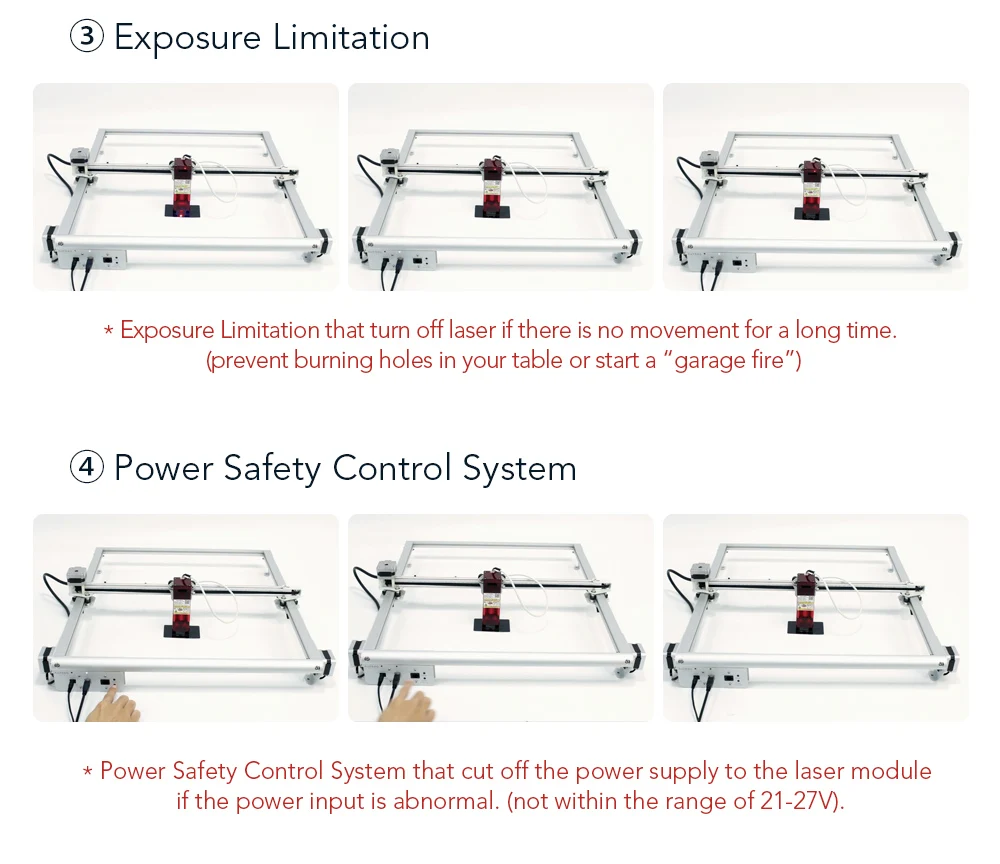 ③ Exposure Limitation

* Exposure Limitation that turn off laser if there is no movement for a long time. (prevent burning holes in your table or start a "garage fire")

④ Power Safety Control System

* Power Safety Control System that cut off the power supply to the laser module if the power input is abnormal. (not within the range of 21-27V).