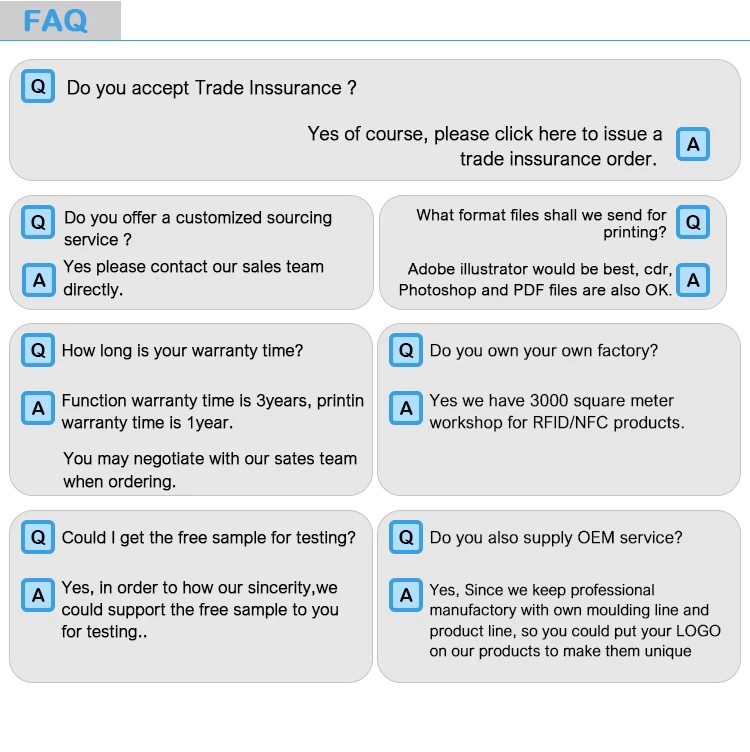 FAQ

Q Do you accept Trade Inssurance ?

Yes of course, please click here to issue a trade inssurance order. A

Q Do you offer a customized sourcing service ?

A Yes please contact our sales team directly.

What format files shall we send for printing? Q

Adobe illustrator would be best, cdr, Photoshop and PDF files are also OK. A

Q How long is your warranty time?

A Function warranty time is 3years, printin warranty time is 1year.

You may negotiate with our sates team when ordering.

Q Do you own your own factory?

A Yes we have 3000 square meter workshop for RFID/NFC products.

Q Could I get the free sample for testing?

A Yes, in order to how our sincerity,we could support the free sample to you for testing..

Q Do you also supply OEM service?

A Yes, Since we keep professional manufactory with own moulding line and product line, so you could put your LOGO on our products to make them unique