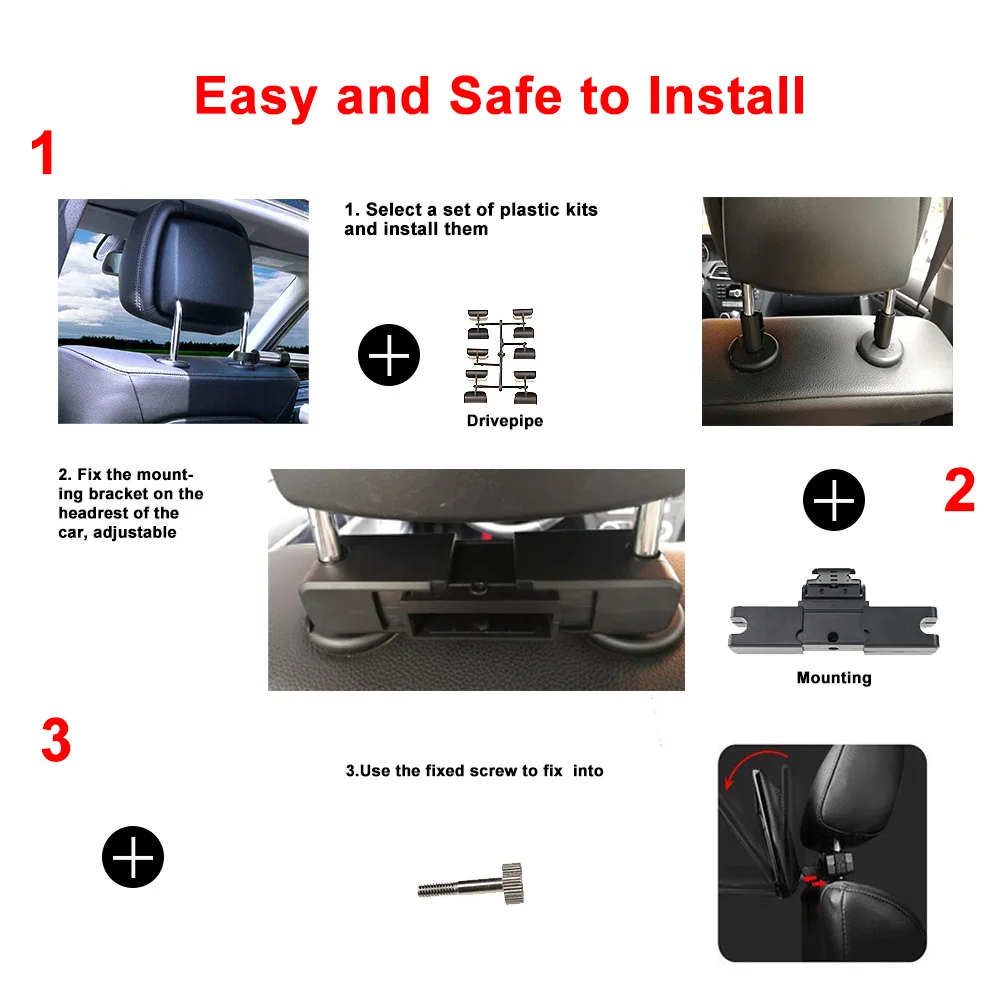 Easy and Safe to Install

1

1. Select a set of plastic kits and install them

Drivepipe

2. Fix the mounting bracket on the headrest of the car, adjustable

2

Mounting

3

3.Use the fixed screw to fix into