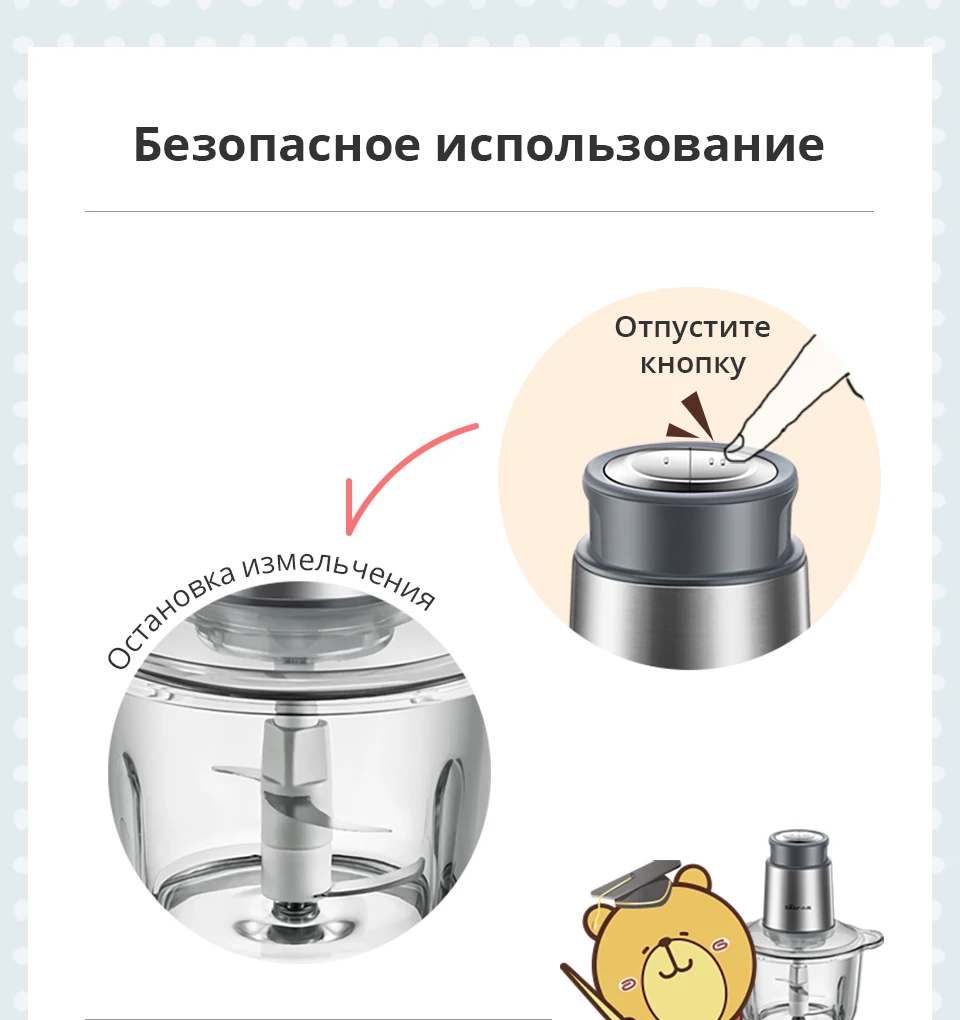 Безопасное использование

Отпустите кнопку

Остановка измельчения