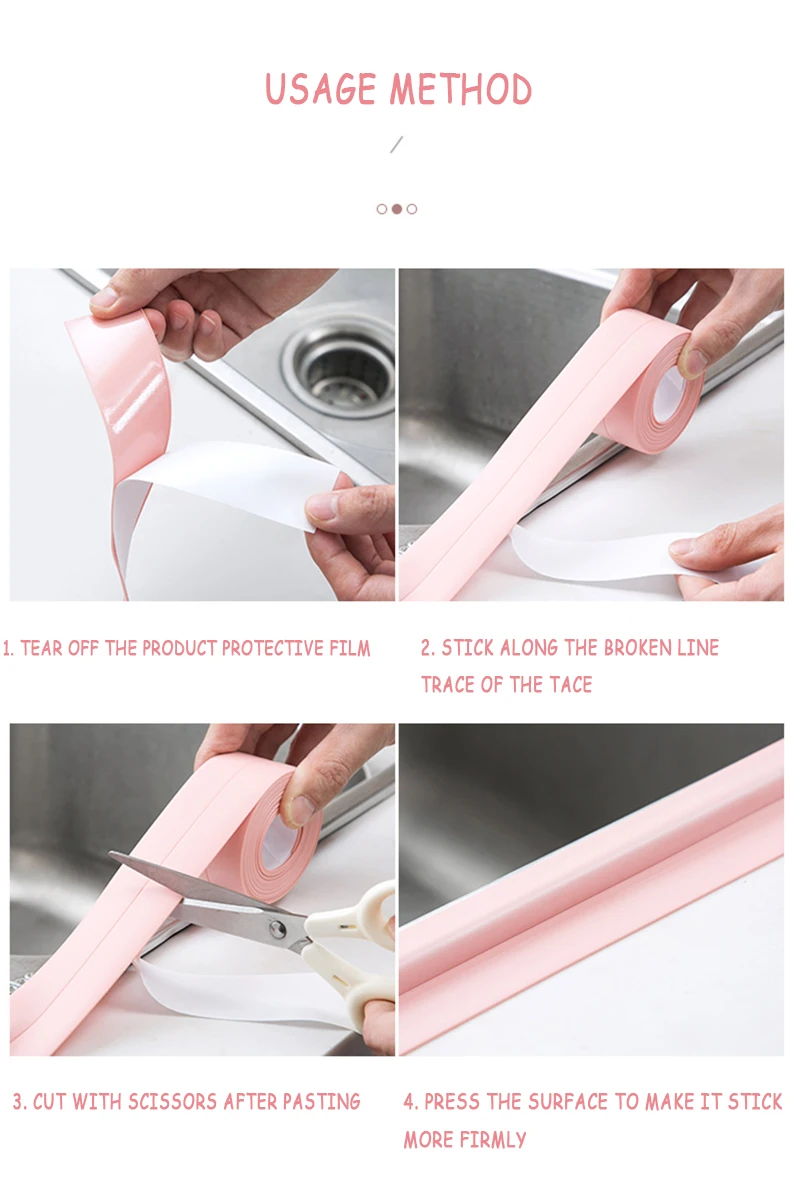 USAGE METHOD

/

1. TEAR OFF THE PRODUCT PROTECTIVE FILM

2. STICK ALONG THE BROKEN LINE TRACE OF THE TACE

3. CUT WITH SCISSORS AFTER PASTING

4. PRESS THE SURFACE TO MAKE IT STICK MORE FIRMLY