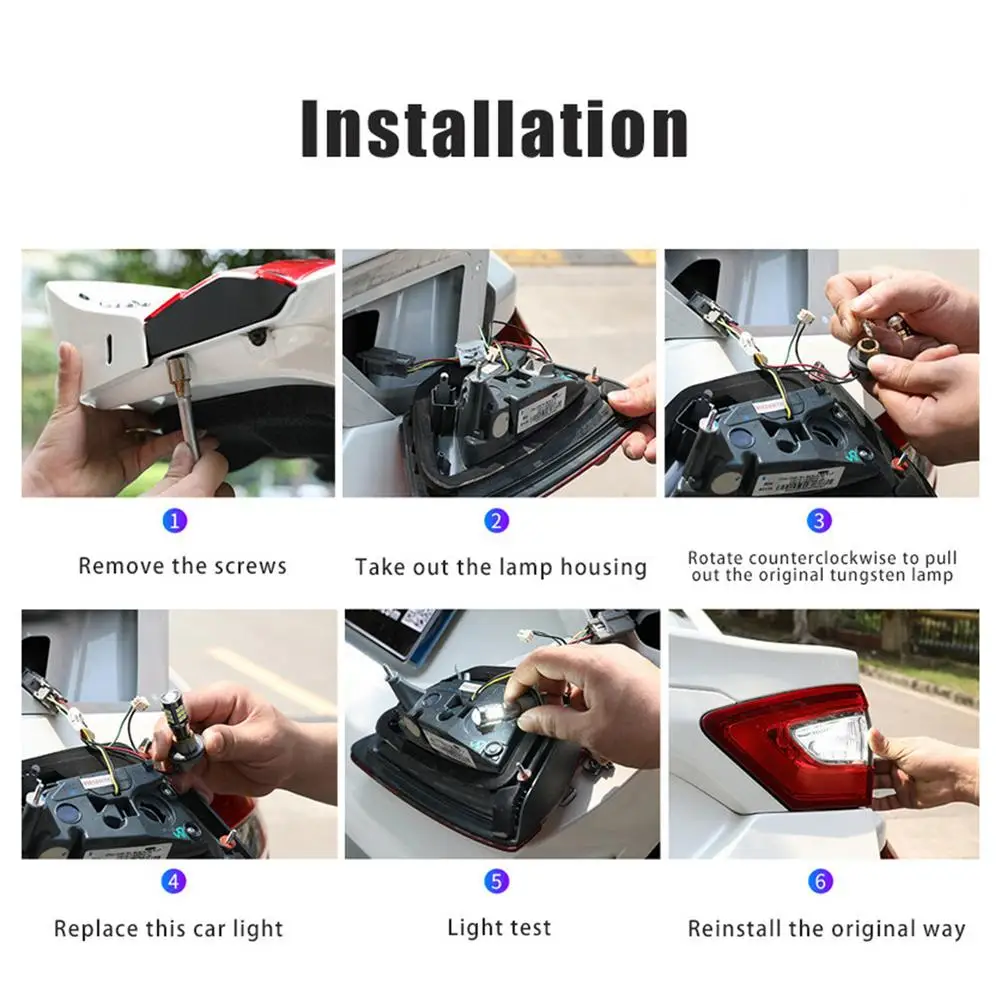 Installation

1

Remove the screws

2

Take out the lamp housing

3

Rotate counterclockwise to pull out the original tungsten lamp

4

Replace this car light

5

Light test

6

Reinstall the original way