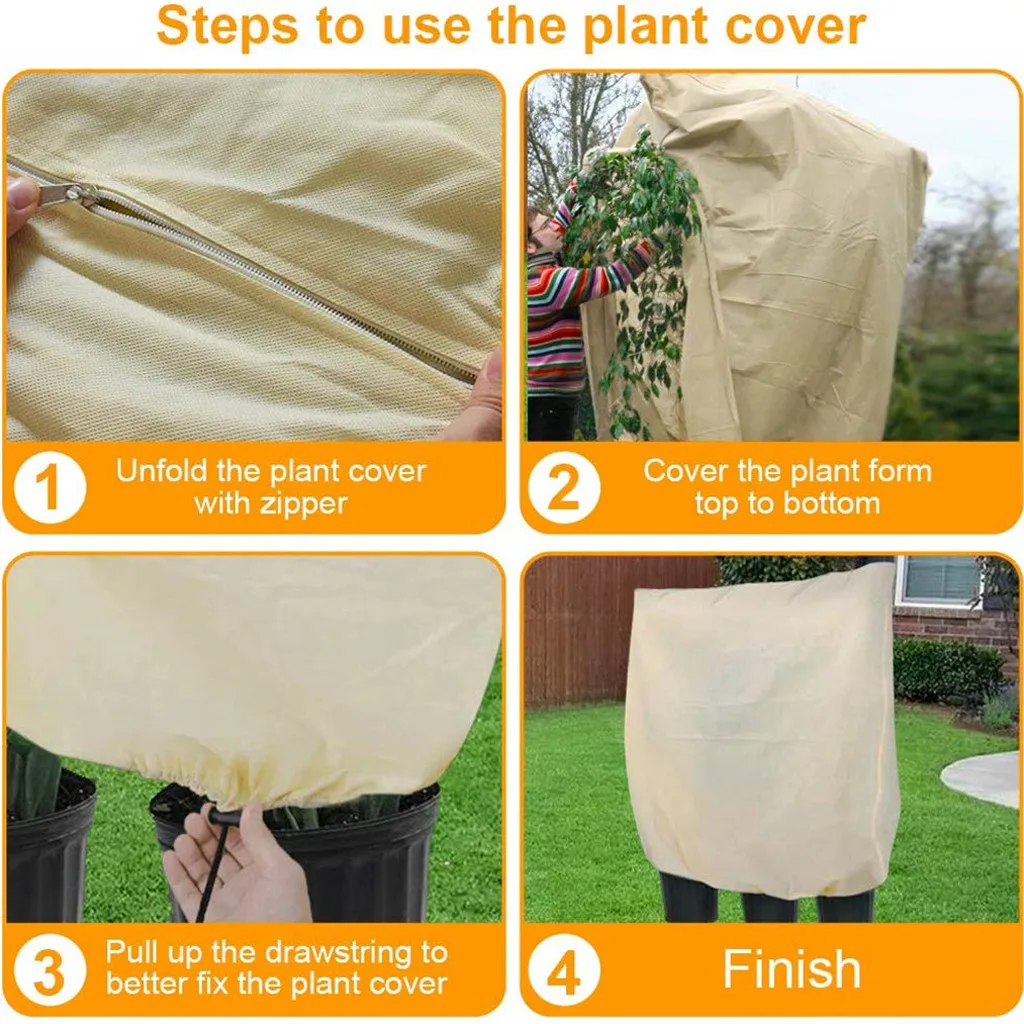 Steps to use the plant cover

1
Unfold the plant cover with zipper

2
Cover the plant form top to bottom

3
Pull up the drawstring to better fix the plant cover

4
Finish